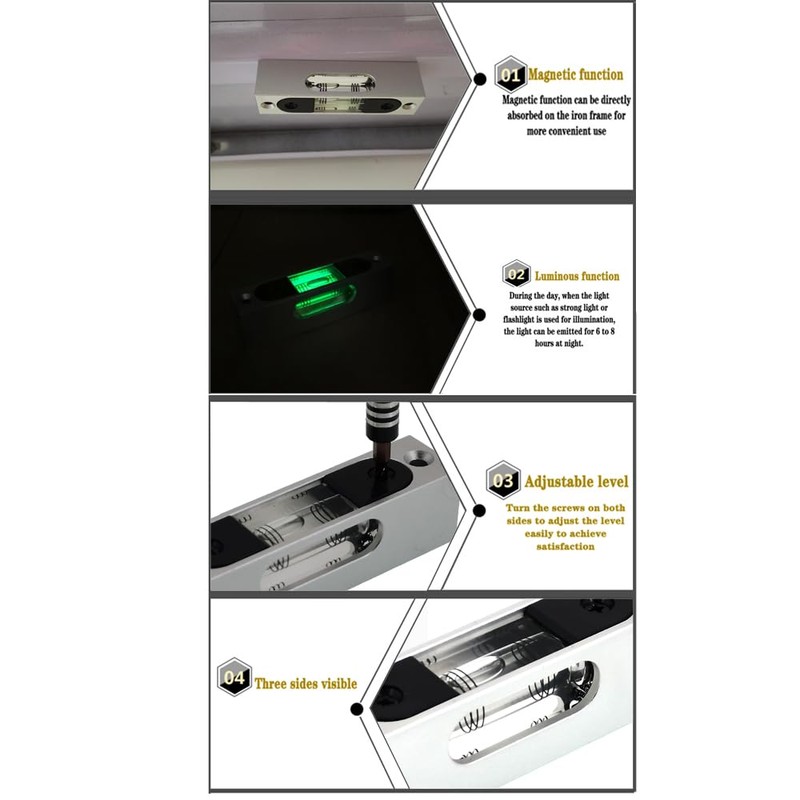 01 Magnetic function
Magnetic function can be directly absorbed on the iron frame for more convenient use

02 Luminous function
During the day, when the light source such as strong light or flashlight is used for illumination, the light can be emitted for 6 to 8 hours at night.

03 Adjustable level
Turn the screws on both sides to adjust the level easily to achieve satisfaction

04 Three sides visible