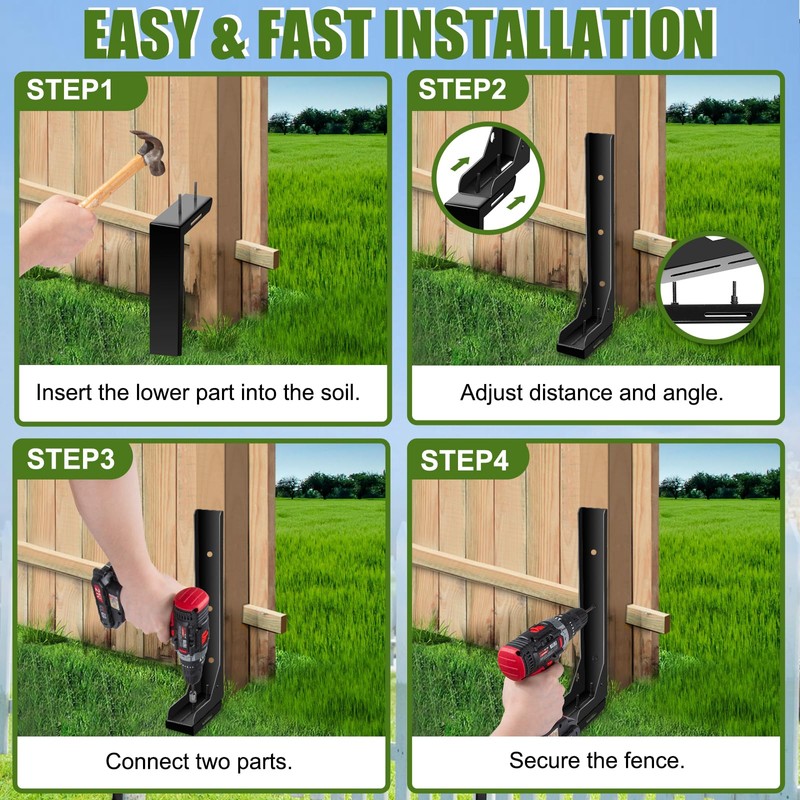 EASY & FAST INSTALLATION

STEP1

Insert the lower part into the soil.

STEP2

Adjust distance and angle.

STEP3

Connect two parts.

STEP4

Secure the fence.