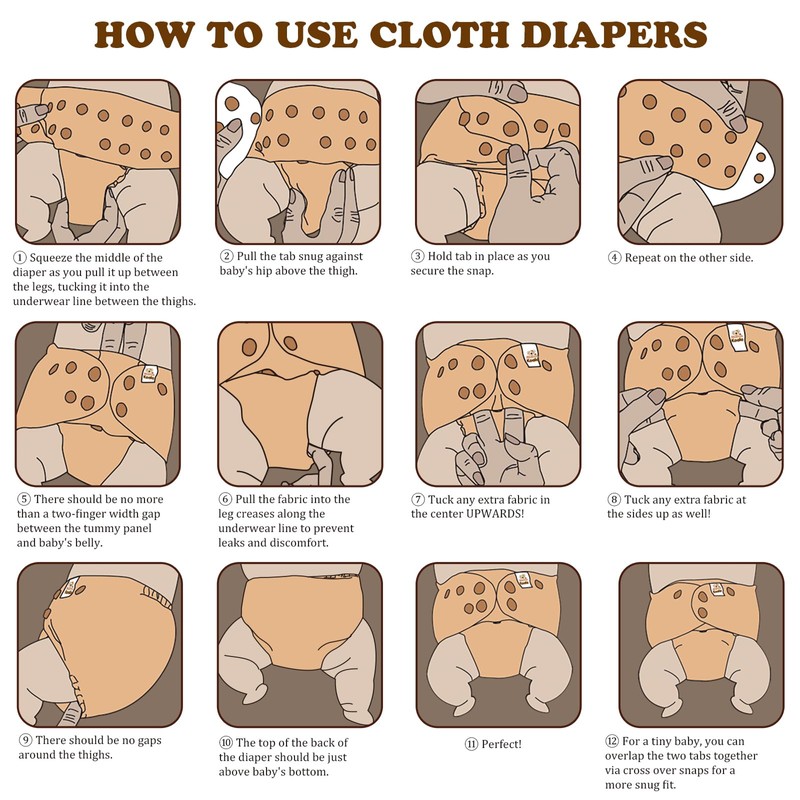 HOW TO USE CLOTH DIAPERS

① Squeeze the middle of the diaper as you pull it up between the legs, tucking it into the underwear line between the thighs.

② Pull the tab snug against baby's hip above the thigh.

③ Hold tab in place as you secure the snap.

④ Repeat on the other side.

⑤ There should be no more than a two-finger width gap between the tummy panel and baby's belly.

⑥ Pull the fabric into the leg creases along the underwear line to prevent leaks and discomfort.

⑦ Tuck any extra fabric in the center UPWARDS!

⑧ Tuck any extra fabric at the sides up as well!

⑨ There should be no gaps around the thighs.

⑩ The top of the back of the diaper should be just above baby's bottom.

⑪ Perfect!

⑫ For a tiny baby, you can overlap the two tabs together via cross over snaps for a more snug fit.