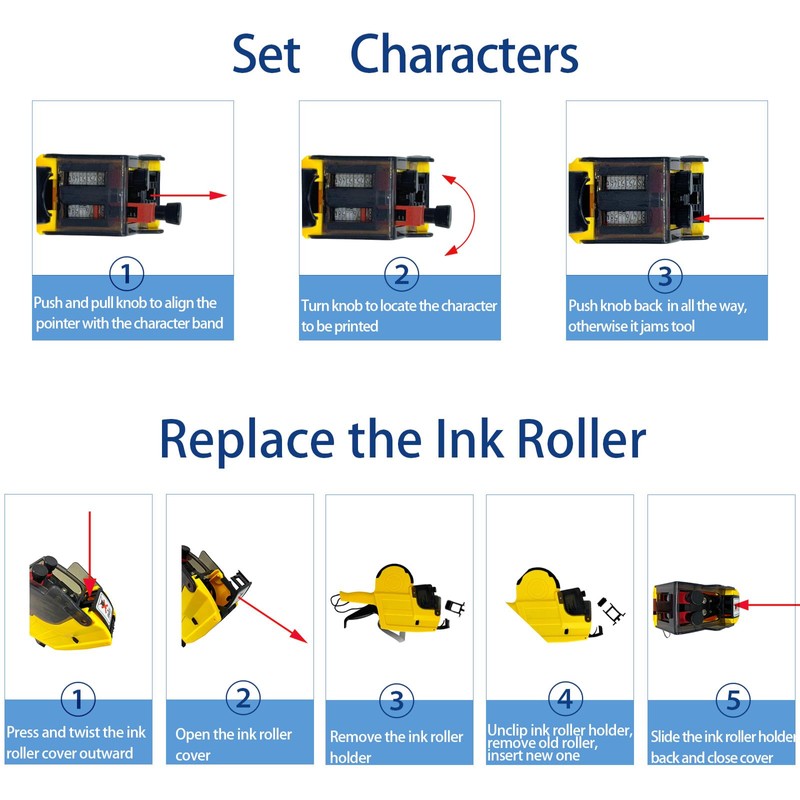 Set Characters

1
Push and pull knob to align the pointer with the character band

2
Turn knob to locate the character to be printed

3
Push knob back in all the way, otherwise it jams tool

Replace the Ink Roller

1
Press and twist the ink roller cover outward

2
Open the ink roller cover

3
Remove the ink roller holder

4
Unclip ink roller holder, remove old roller, insert new one

5
Slide the ink roller holder back and close cover