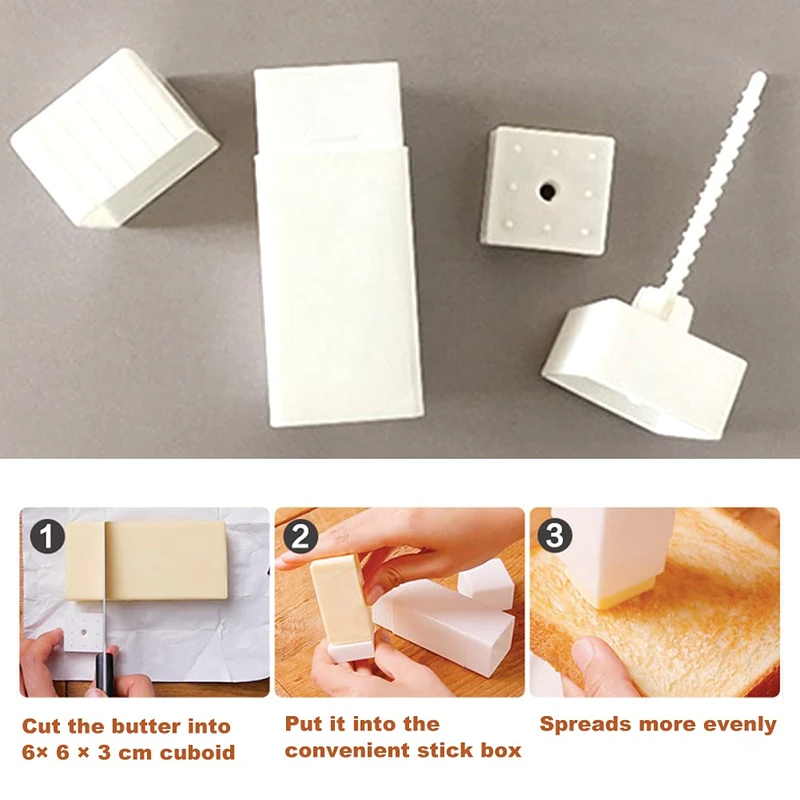 1

Cut the butter into 6× 6 × 3 cm cuboid

2

Put it into the convenient stick box

3

Spreads more evenly