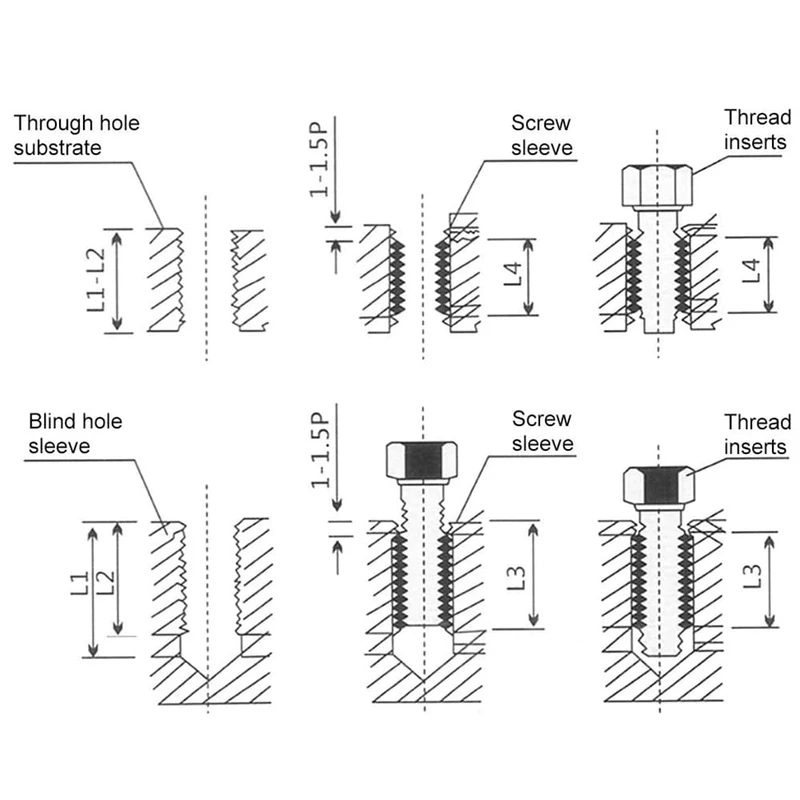 Through hole substrate

L1-L2

1-1.5P

Screw sleeve

L4

Thread inserts

L4

Blind hole sleeve

L1
L2

1-1.5P

Screw sleeve

L3

Thread inserts

L3