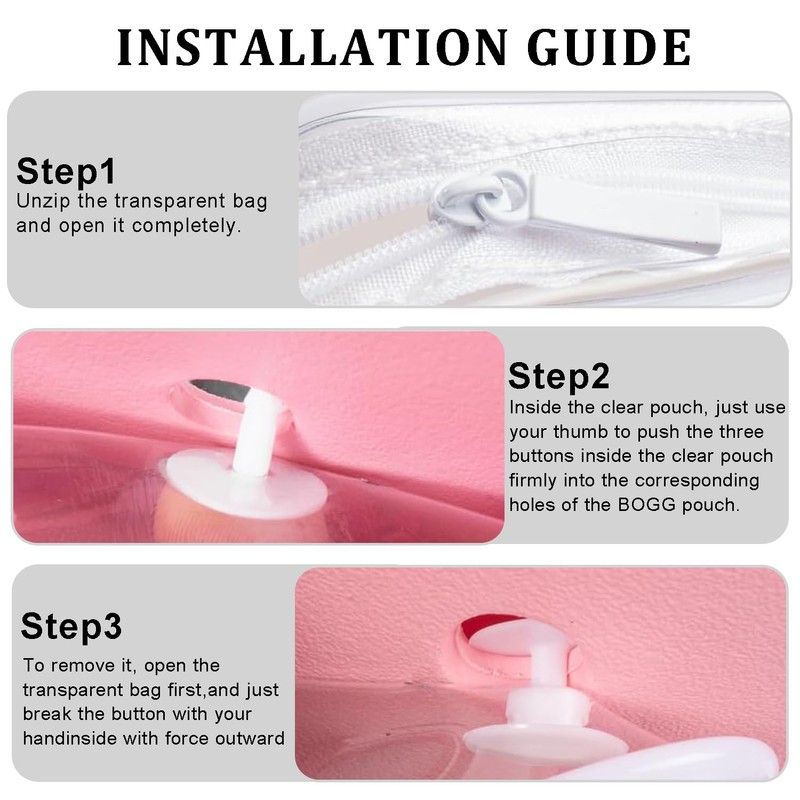 INSTALLATION GUIDE

Step1
Unzip the transparent bag and open it completely.

Step2
Inside the clear pouch, just use your thumb to push the three buttons inside the clear pouch firmly into the corresponding holes of the BOGG pouch.

Step3
To remove it, open the transparent bag first,and just break the button with your handinside with force outward