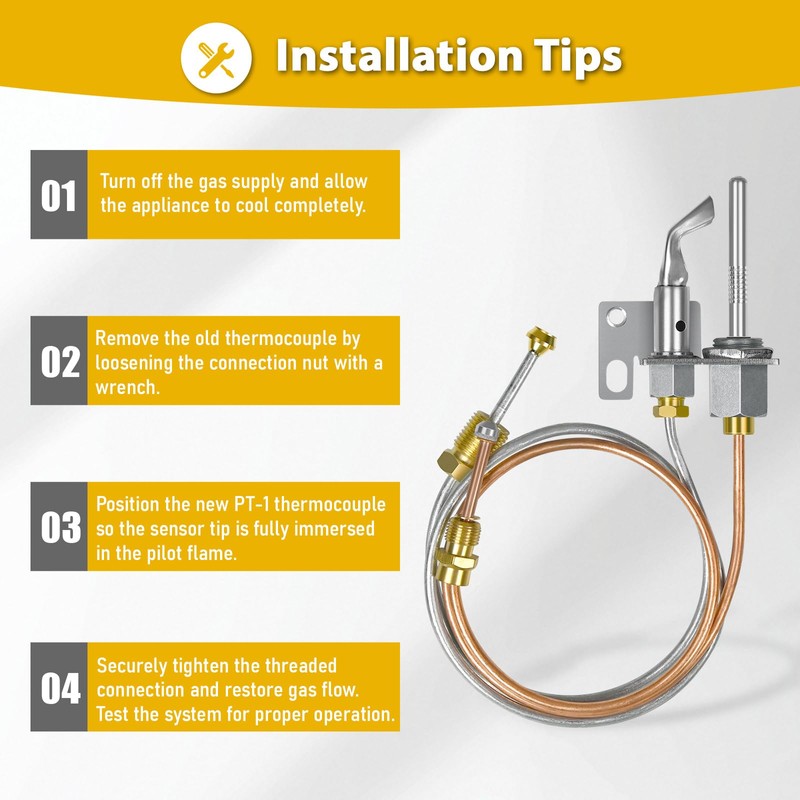 Installation Tips

01
Turn off the gas supply and allow the appliance to cool completely.

02
Remove the old thermocouple by loosening the connection nut with a wrench.

03
Position the new PT-1 thermocouple so the sensor tip is fully immersed in the pilot flame.

04
Securely tighten the threaded connection and restore gas flow. Test the system for proper operation.