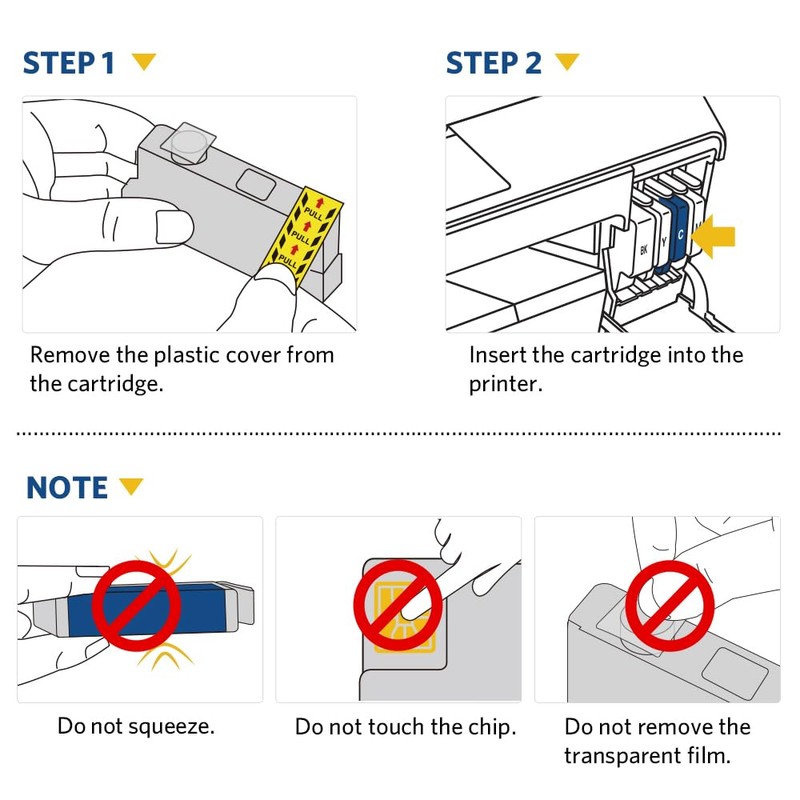 STEP 1

PULL
PULL
PULL

Remove the plastic cover from the cartridge.

STEP 2

BK
Y
C

Insert the cartridge into the printer.

NOTE

Do not squeeze.

Do not touch the chip.

Do not remove the transparent film.