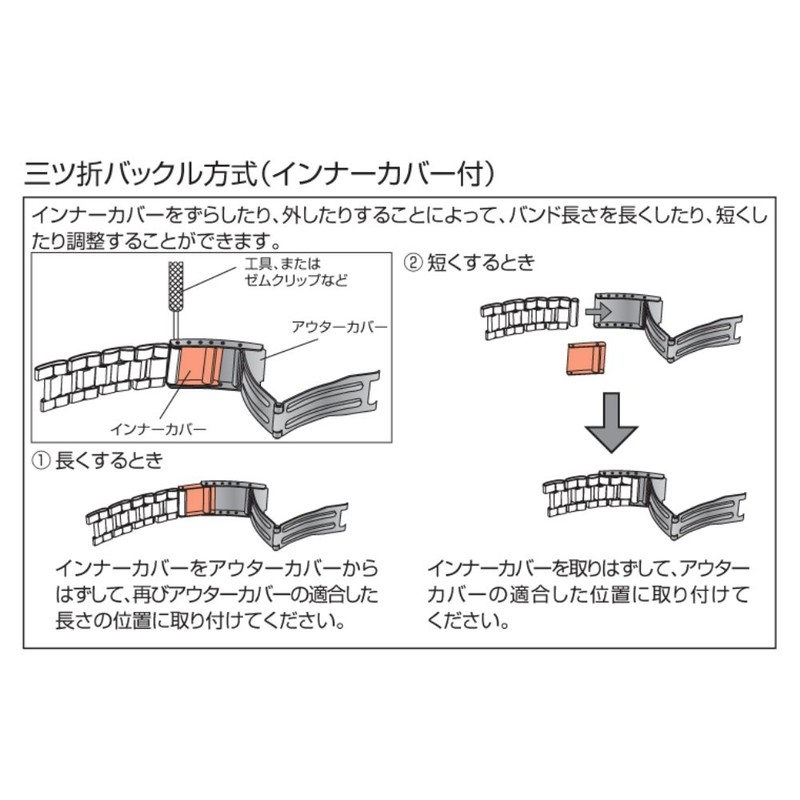 三ツ折バックル方式（インナーカバー付）

インナーカバーをずらしたり、外したりすることによって、バンド長さを長くしたり、短くしたり調整することができます。

工具、または
ゼムクリップなど

アウターカバー

インナーカバー

① 長くするとき

インナーカバーをアウターカバーからはずして、再びアウターカバーの適合した長さの位置に取り付けてください。

② 短くするとき

インナーカバーを取りはずして、アウターカバーの適合した位置に取り付けてください。