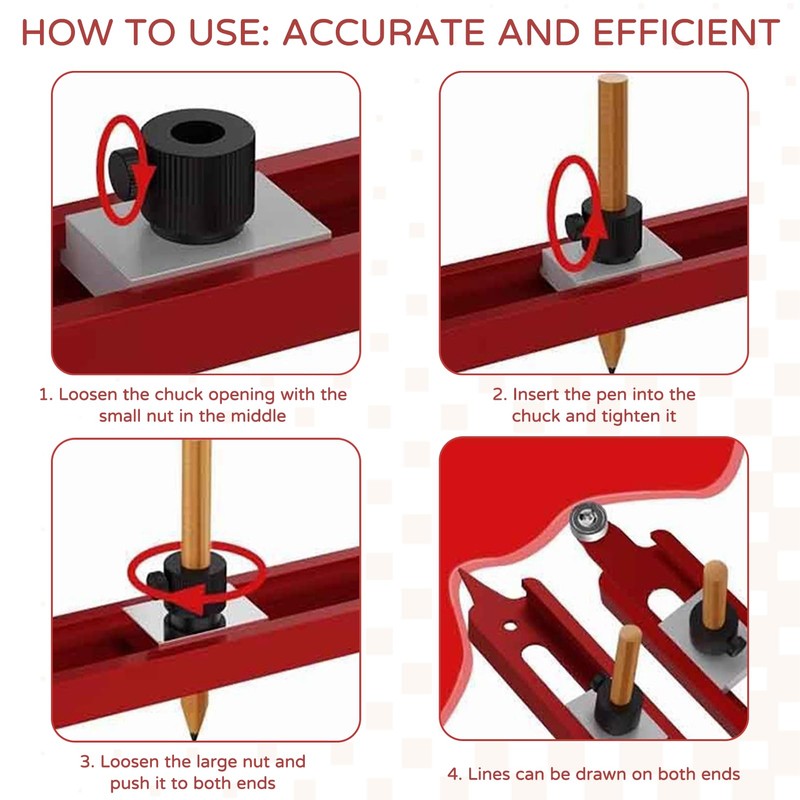 HOW TO USE: ACCURATE AND EFFICIENT

1. Loosen the chuck opening with the small nut in the middle

2. Insert the pen into the chuck and tighten it

3. Loosen the large nut and push it to both ends

4. Lines can be drawn on both ends