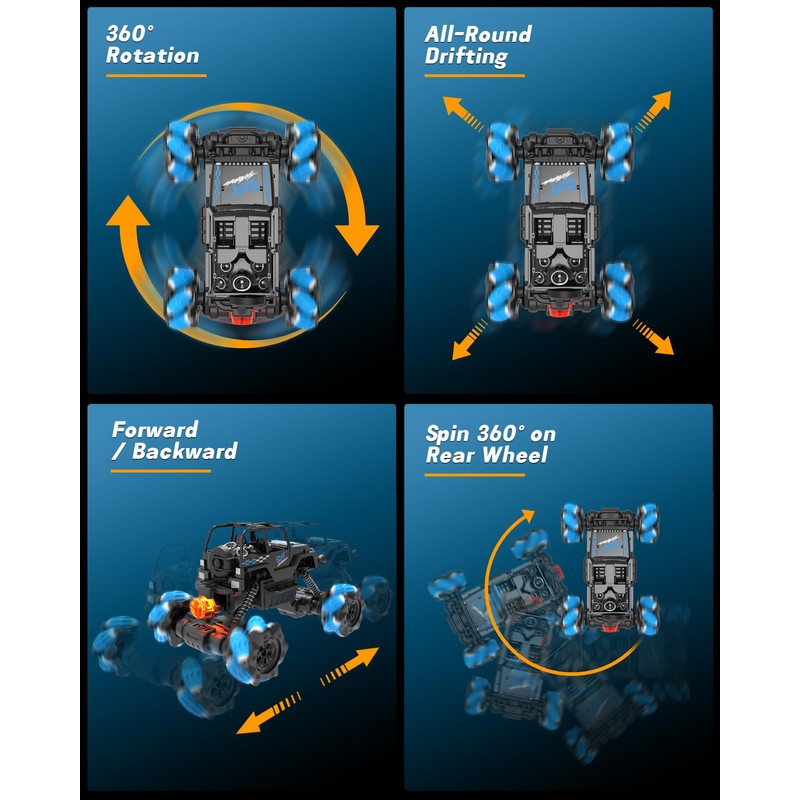 360°
Rotation

All-Round
Drifting

Forward
/ Backward

Spin 360° on
Rear Wheel