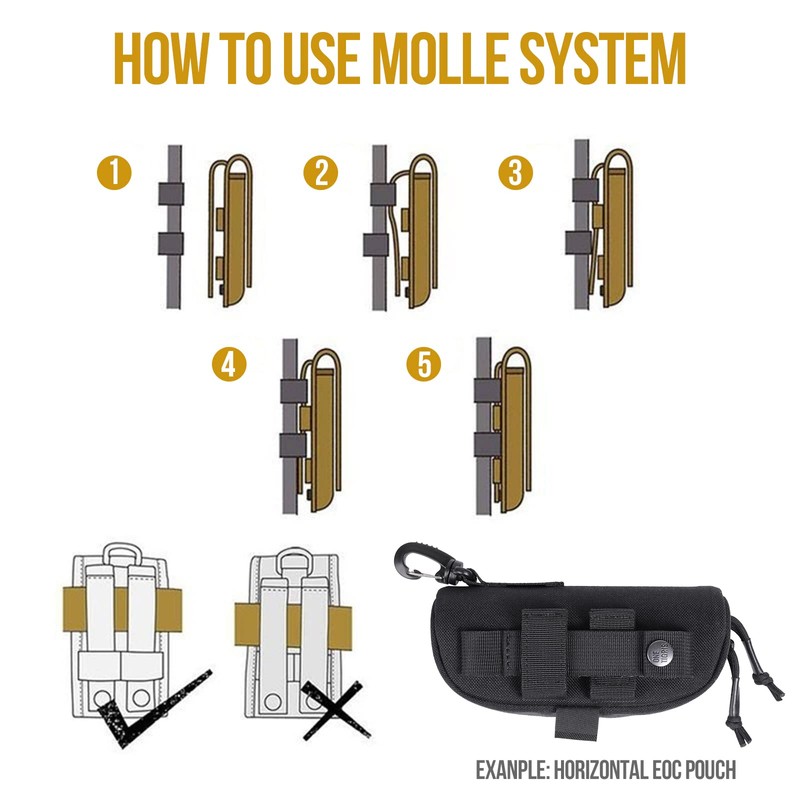 HOW TO USE MOLLE SYSTEM

1

2

3

4

5

ONE TIGRIS

EXANPLE: HORIZONTAL EOC POUCH