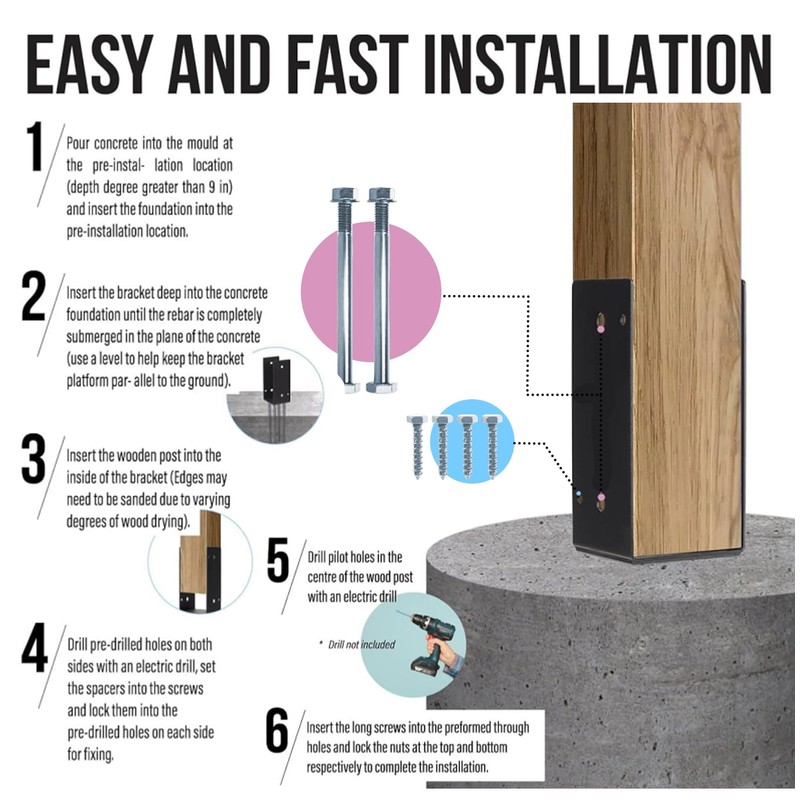 EASY AND FAST INSTALLATION

1
Pour concrete into the mould at the pre-instal- lation location (depth degree greater than 9 in) and insert the foundation into the pre-installation location.

2
Insert the bracket deep into the concrete foundation until the rebar is completely submerged in the plane of the concrete (use a level to help keep the bracket platform par- allel to the ground).

3
Insert the wooden post into the inside of the bracket (Edges may need to be sanded due to varying degrees of wood drying).

4
Drill pre-drilled holes on both sides with an electric drill, set the spacers into the screws and lock them into the pre-drilled holes on each side for fixing.

5
Drill pilot holes in the centre of the wood post with an electric drill

* Drill not included

6
Insert the long screws into the preformed through holes and lock the nuts at the top and bottom respectively to complete the installation.