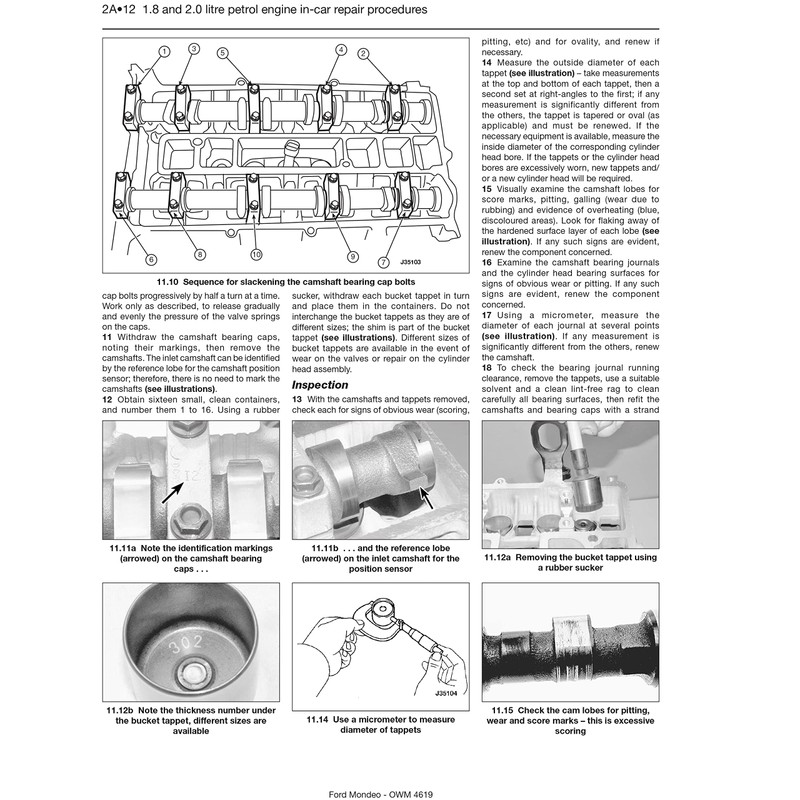 2A•12 1.8 and 2.0 litre petrol engine in-car repair procedures

1 3 5 4 2

6 8 10 9 7 J35103

11.10 Sequence for slackening the camshaft bearing cap bolts

cap bolts progressively by half a turn at a time. Work only as described, to release gradually and evenly the pressure of the valve springs on the caps.

11 Withdraw the camshaft bearing caps, noting their markings, then remove the camshafts. The inlet camshaft can be identified by the reference lobe for the camshaft position sensor; therefore, there is no need to mark the camshafts **(see illustrations)**.

12 Obtain sixteen small, clean containers, and number them 1 to 16. Using a rubber sucker, withdraw each bucket tappet in turn and place them in the containers. Do not interchange the bucket tappets as they are of different sizes; the shim is part of the bucket tappet **(see illustrations)**. Different sizes of bucket tappets are available in the event of wear on the valves or repair on the cylinder head assembly.

**Inspection**

13 With the camshafts and tappets removed, check each for signs of obvious wear (scoring, pitting, etc) and for ovality, and renew if necessary.

14 Measure the outside diameter of each tappet **(see illustration)** – take measurements at the top and bottom of each tappet, then a second set at right-angles to the first; if any measurement is significantly different from the others, the tappet is tapered or oval (as applicable) and must be renewed. If the necessary equipment is available, measure the inside diameter of the corresponding cylinder head bore. If the tappets or the cylinder head bores are excessively worn, new tappets and/or a new cylinder head will be required.

15 Visually examine the camshaft lobes for score marks, pitting, galling (wear due to rubbing) and evidence of overheating (blue, discoloured areas). Look for flaking away of the hardened surface layer of each lobe **(see illustration)**. If any such signs are evident, renew the component concerned.

16 Examine the camshaft bearing journals and the cylinder head bearing surfaces for signs of obvious wear or pitting. If any such signs are evident, renew the component concerned.

17 Using a micrometer, measure the diameter of each journal at several points **(see illustration)**. If any measurement is significantly different from the others, renew the camshaft.

18 To check the bearing journal running clearance, remove the tappets, use a suitable solvent and a clean lint-free rag to clean carefully all bearing surfaces, then refit the camshafts and bearing caps with a strand

I2

11.11a Note the identification markings (arrowed) on the camshaft bearing caps . . .

11.11b . . . and the reference lobe (arrowed) on the inlet camshaft for the position sensor

11.12a Removing the bucket tappet using a rubber sucker

302

11.12b Note the thickness number under the bucket tappet, different sizes are available

J35104

11.14 Use a micrometer to measure diameter of tappets

11.15 Check the cam lobes for pitting, wear and score marks – this is excessive scoring

Ford Mondeo - OWM 4619