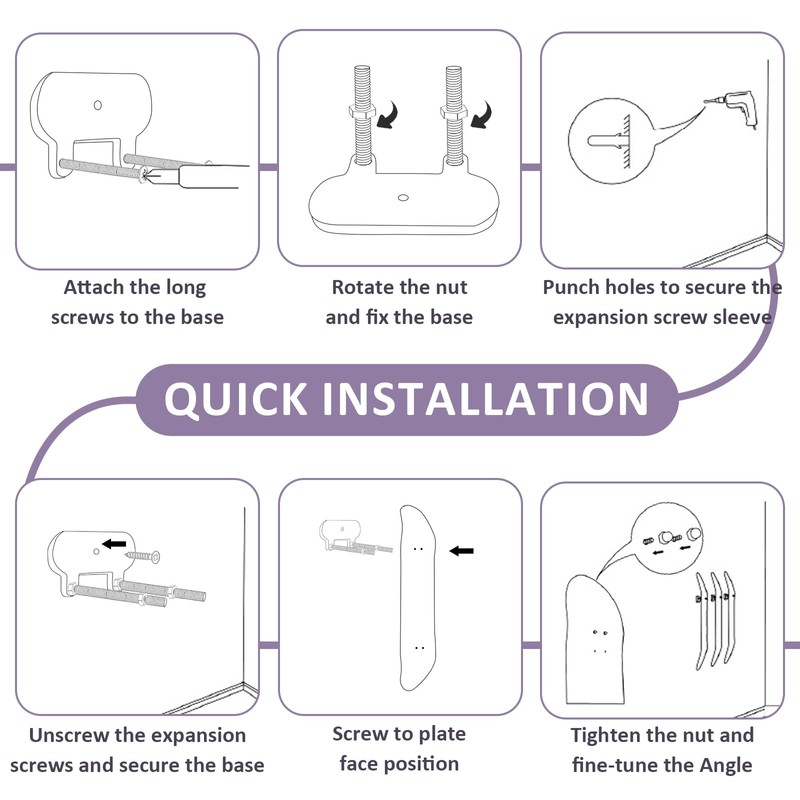 Attach the long screws to the base

Rotate the nut and fix the base

Punch holes to secure the expansion screw sleeve

QUICK INSTALLATION

Unscrew the expansion screws and secure the base

Screw to plate face position

Tighten the nut and fine-tune the Angle