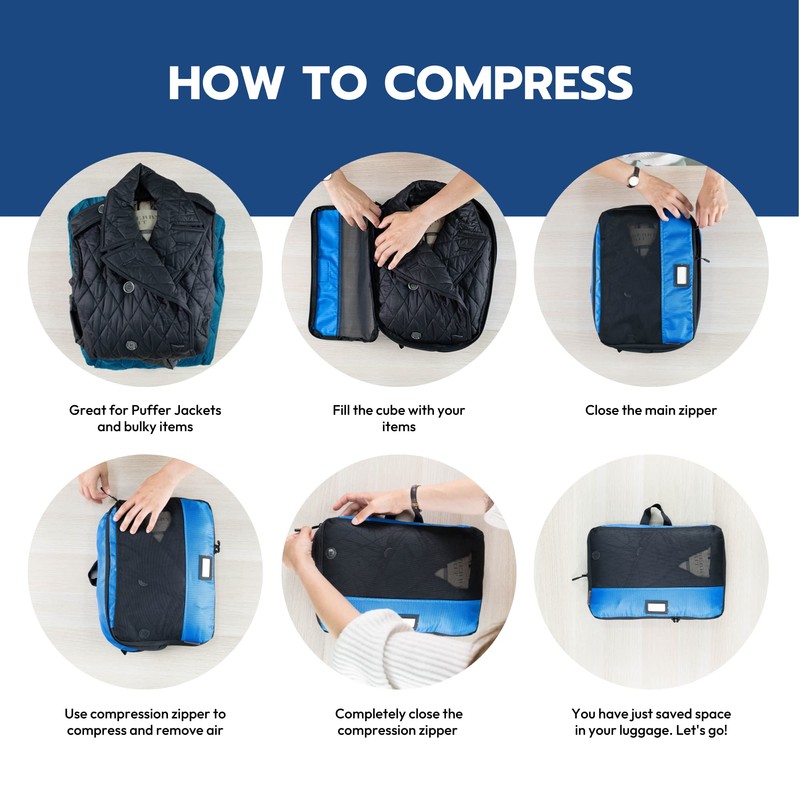 HOW TO COMPRESS

Great for Puffer Jackets and bulky items

Fill the cube with your items

Close the main zipper

Use compression zipper to compress and remove air

Completely close the compression zipper

You have just saved space in your luggage. Let's go!