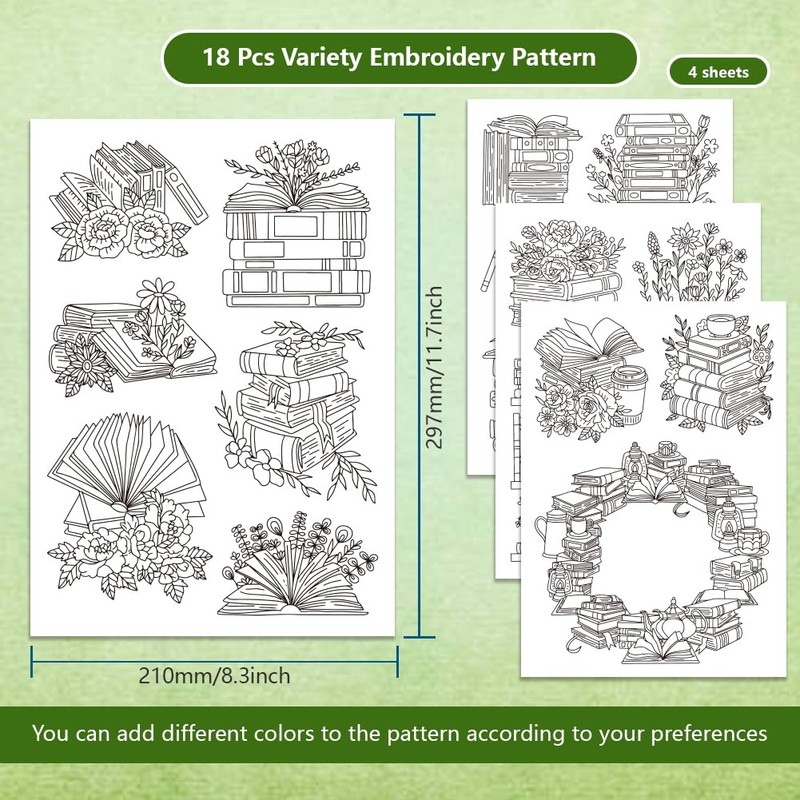 18 Pcs Variety Embroidery Pattern

4 sheets

297mm/11.7inch

210mm/8.3inch

You can add different colors to the pattern according to your preferences