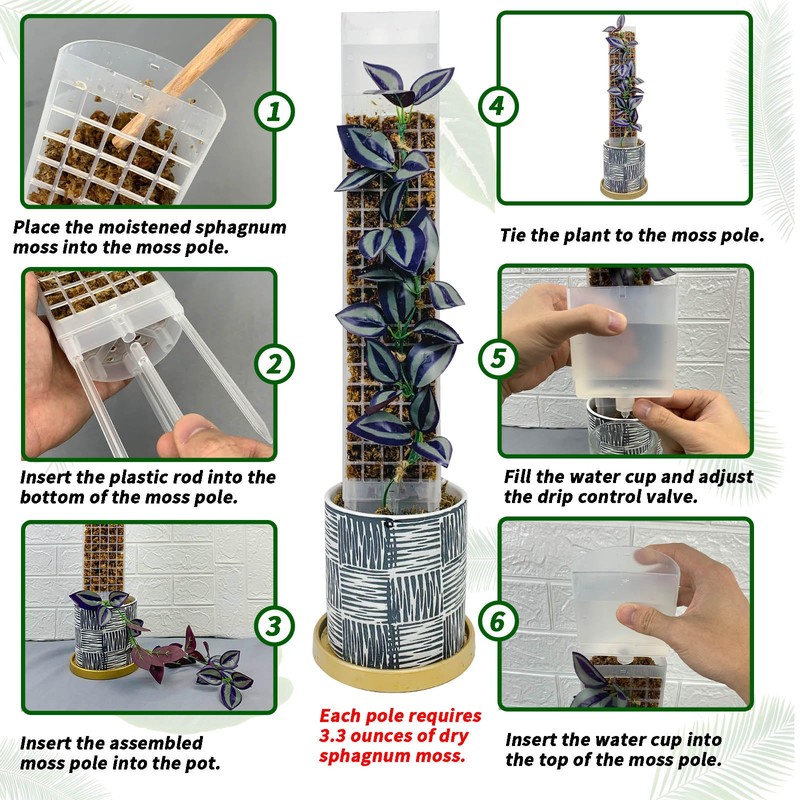 1

Place the moistened sphagnum moss into the moss pole.

2

Insert the plastic rod into the bottom of the moss pole.

3

Insert the assembled moss pole into the pot.

Each pole requires 3.3 ounces of dry sphagnum moss.

4

Tie the plant to the moss pole.

5

Fill the water cup and adjust the drip control valve.

6

Insert the water cup into the top of the moss pole.