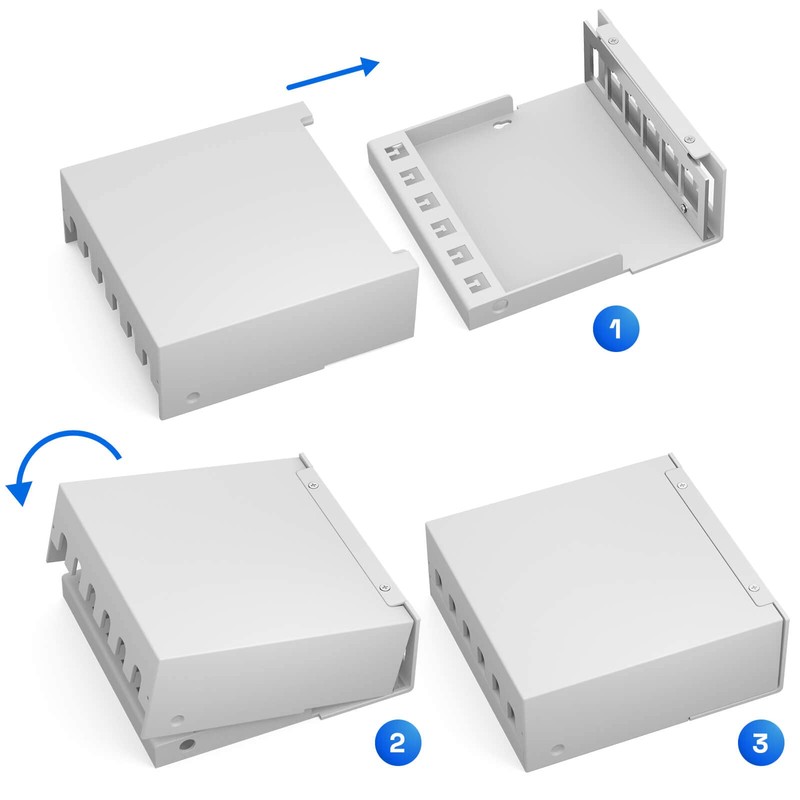 1

2

3