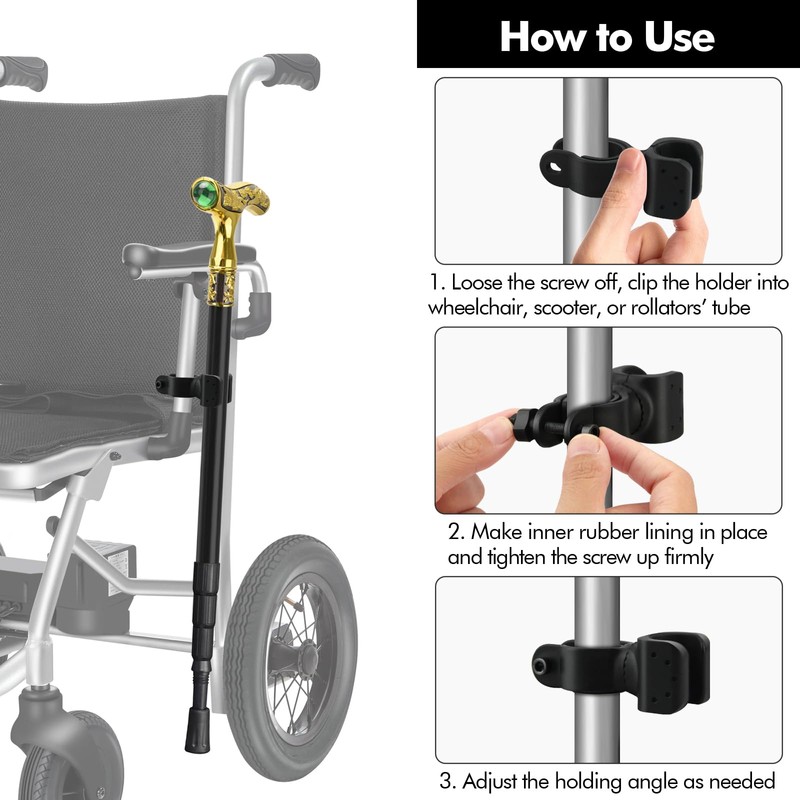 How to Use

1. Loose the screw off, clip the holder into wheelchair, scooter, or rollators' tube

2. Make inner rubber lining in place and tighten the screw up firmly

3. Adjust the holding angle as needed