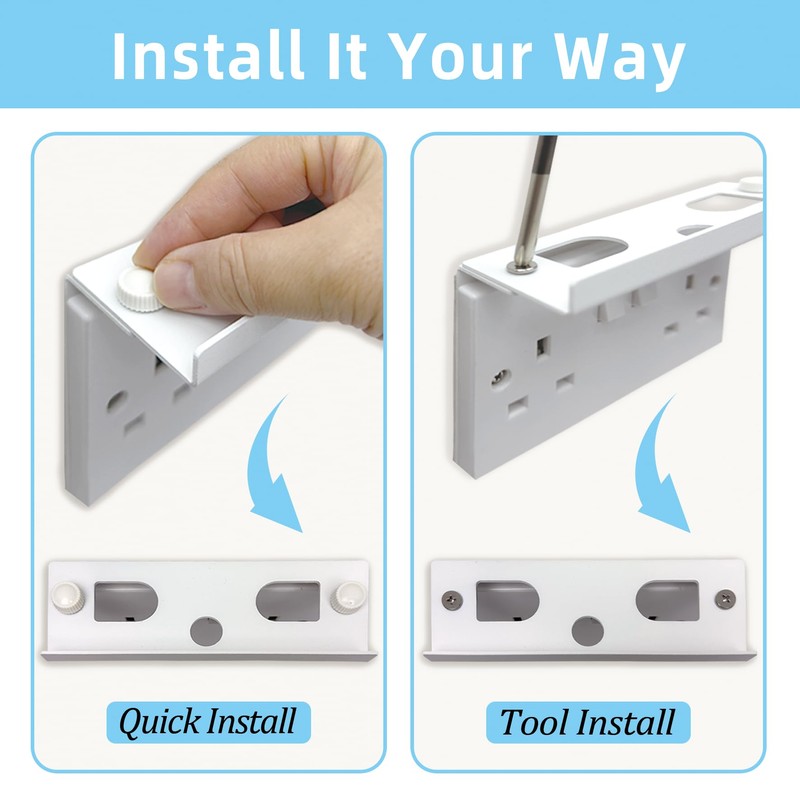 Install It Your Way

Quick Install

Tool Install