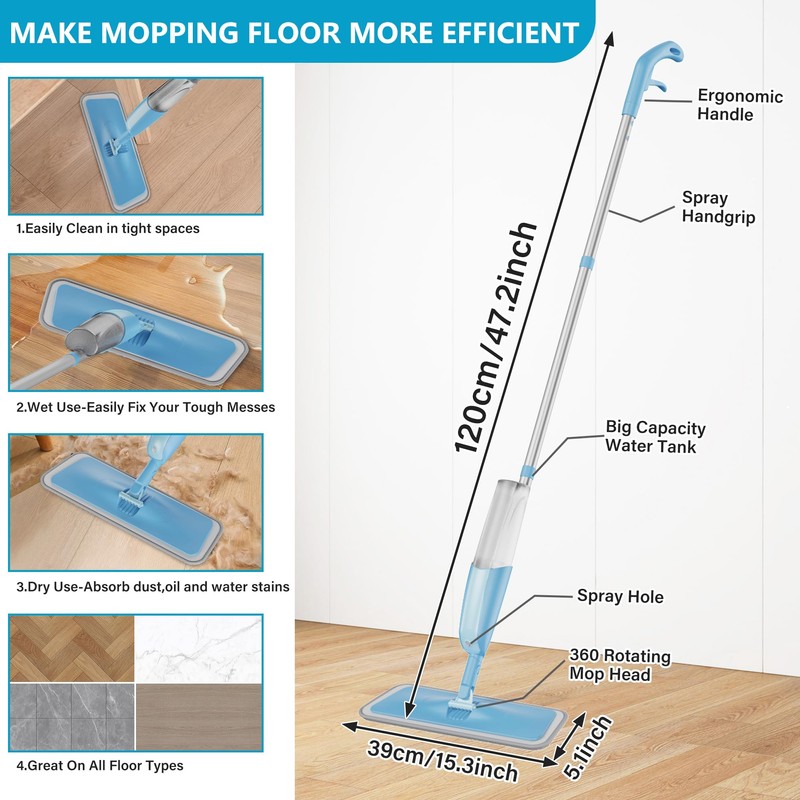 MAKE MOPPING FLOOR MORE EFFICIENT

1.Easily Clean in tight spaces

2.Wet Use-Easily Fix Your Tough Messes

3.Dry Use-Absorb dust,oil and water stains

4.Great On All Floor Types

120cm/47.2inch

Ergonomic Handle

Spray Handgrip

Big Capacity Water Tank

Spray Hole

360 Rotating Mop Head

39cm/15.3inch

5.1inch