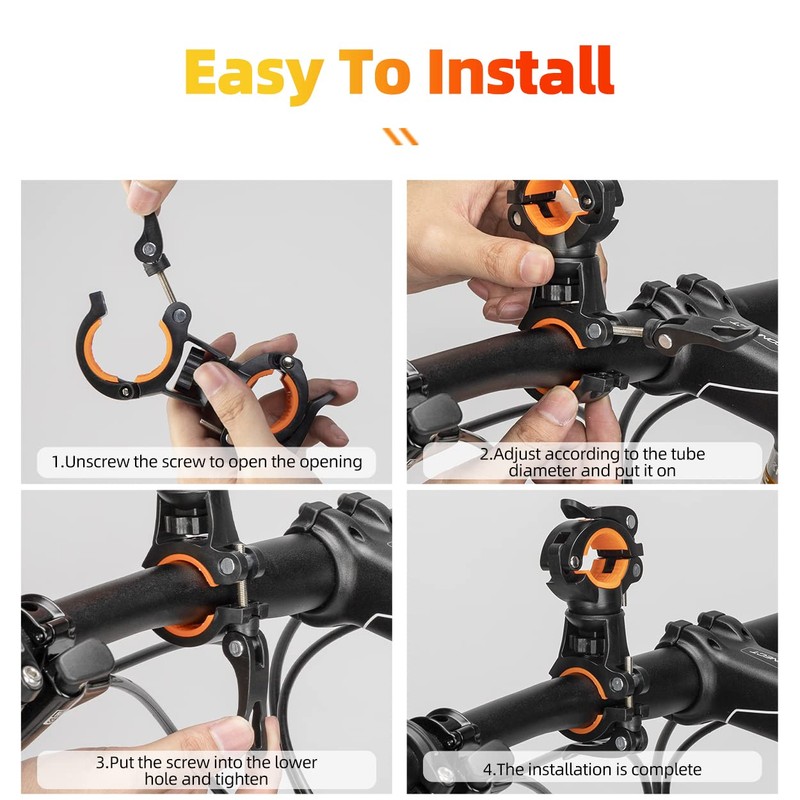 Easy To Install

1.Unscrew the screw to open the opening

2.Adjust according to the tube diameter and put it on

3.Put the screw into the lower hole and tighten

4.The installation is complete