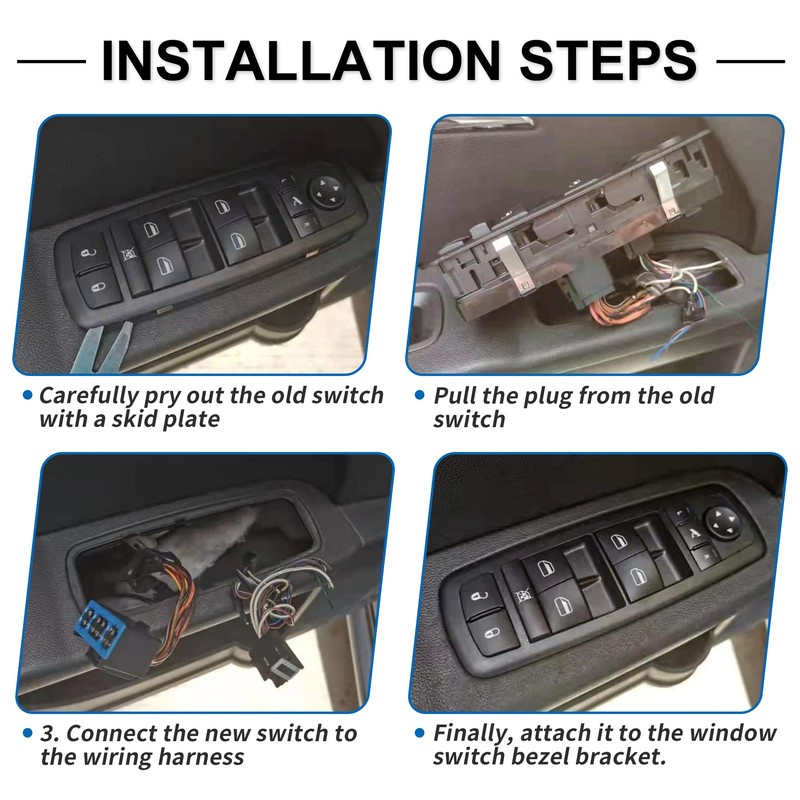 INSTALLATION STEPS

• Carefully pry out the old switch with a skid plate

• Pull the plug from the old switch

• 3. Connect the new switch to the wiring harness

• Finally, attach it to the window switch bezel bracket.