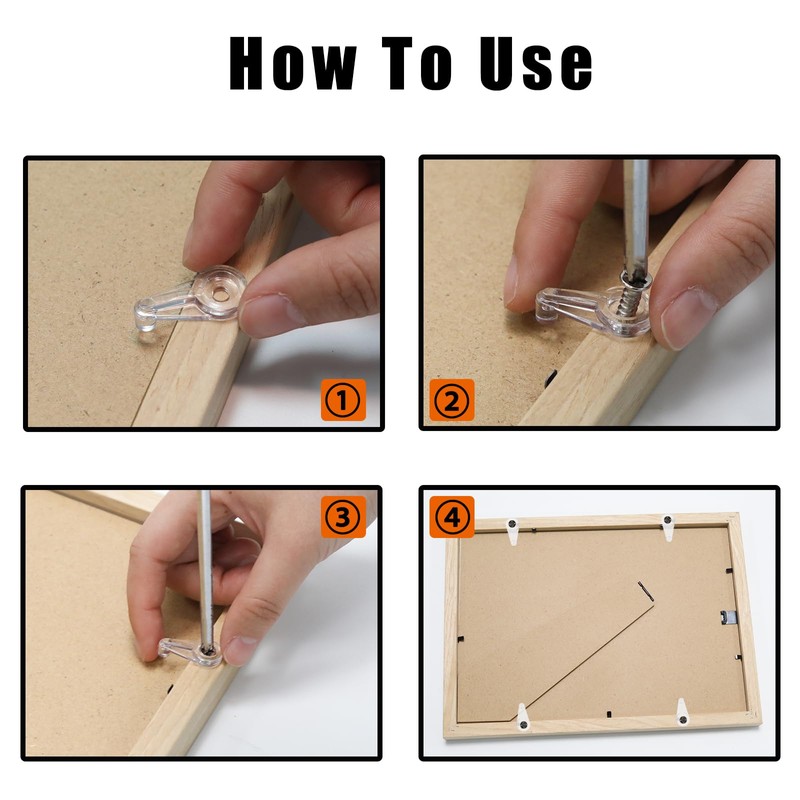 How To Use

①

②

③

④