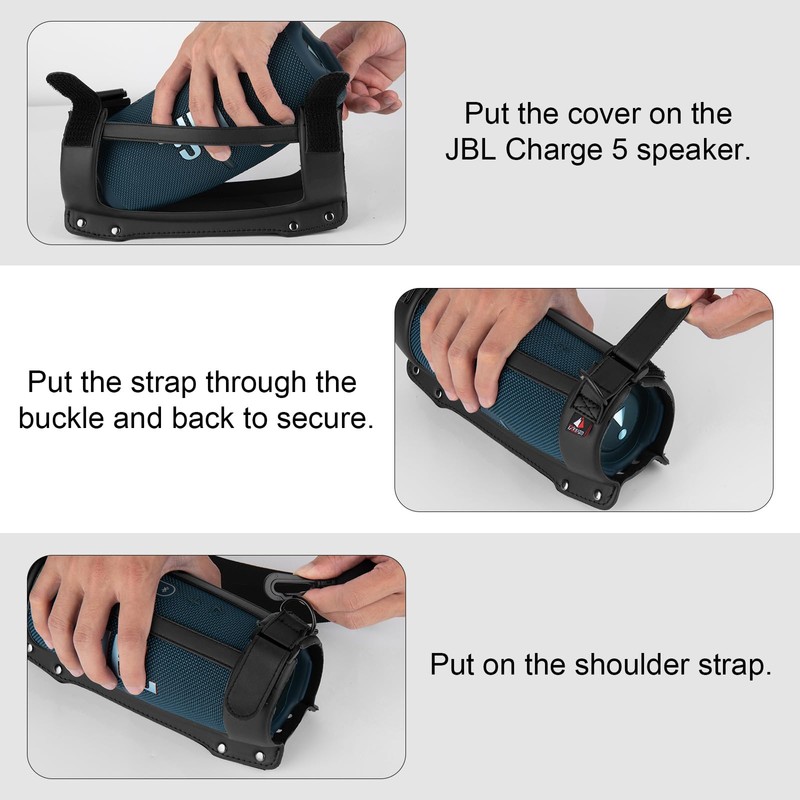 Put the cover on the JBL Charge 5 speaker.

Put the strap through the buckle and back to secure.

Put on the shoulder strap.