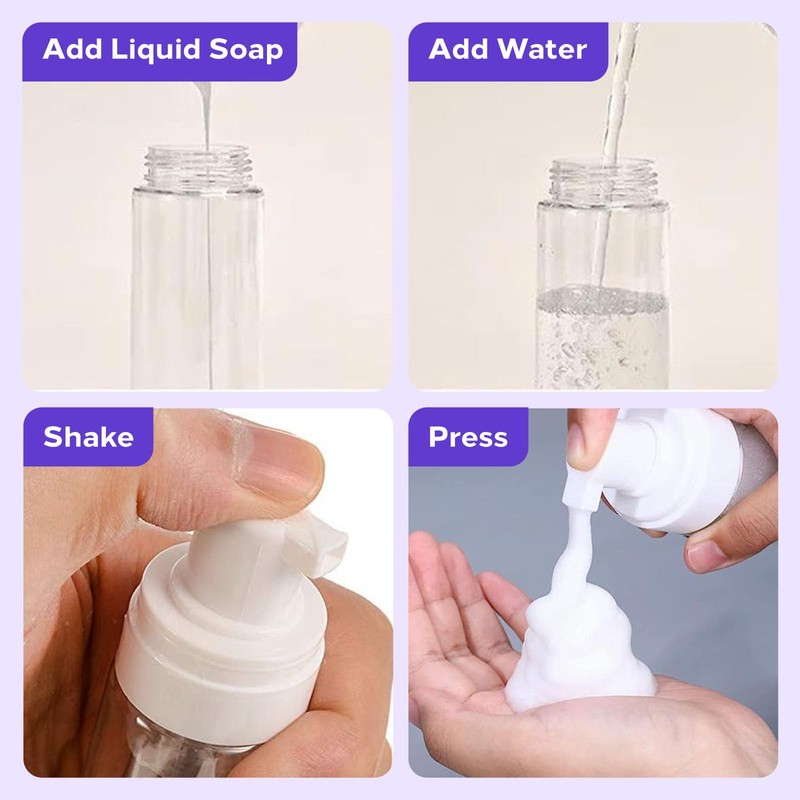 Add Liquid Soap

Add Water

Shake

Press