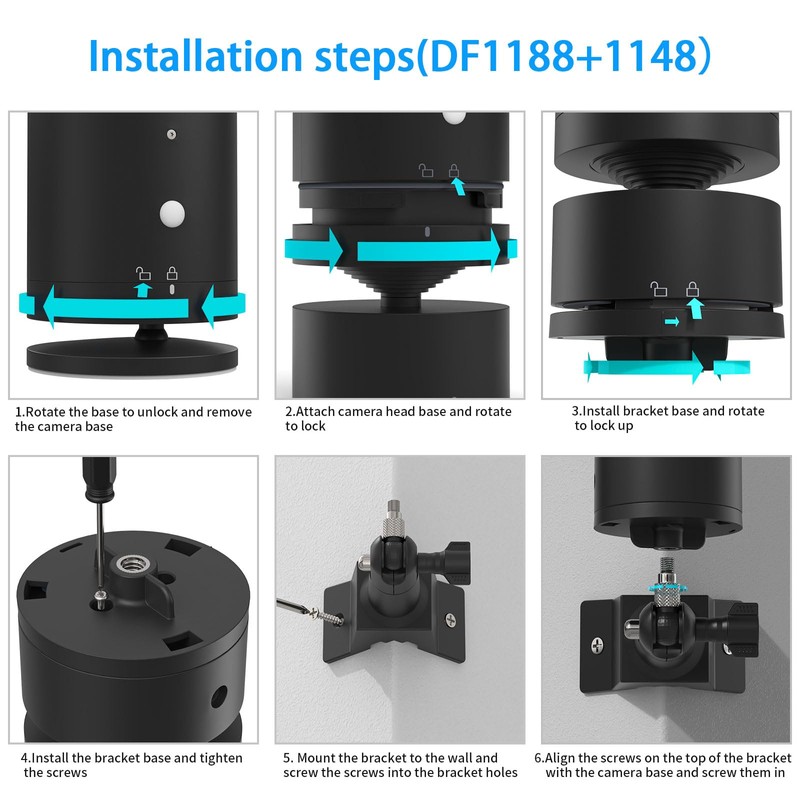 Installation steps(DF1188+1148)

1.Rotate the base to unlock and remove the camera base

2.Attach camera head base and rotate to lock

3.Install bracket base and rotate to lock up

4.Install the bracket base and tighten the screws

5. Mount the bracket to the wall and screw the screws into the bracket holes

6.Align the screws on the top of the bracket with the camera base and screw them in