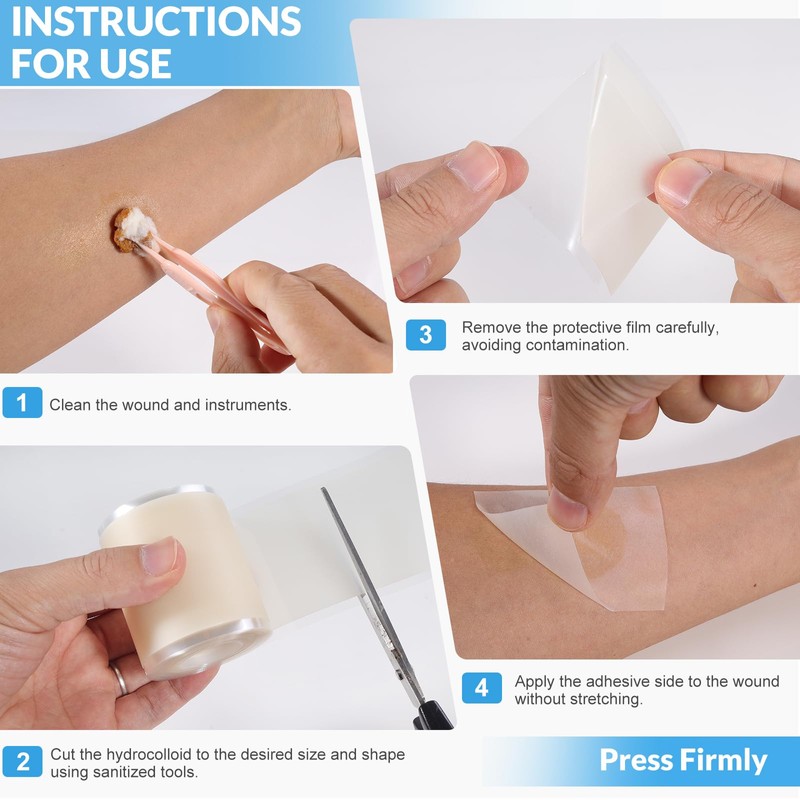 INSTRUCTIONS FOR USE

1 Clean the wound and instruments.

2 Cut the hydrocolloid to the desired size and shape using sanitized tools.

3 Remove the protective film carefully, avoiding contamination.

4 Apply the adhesive side to the wound without stretching.

Press Firmly