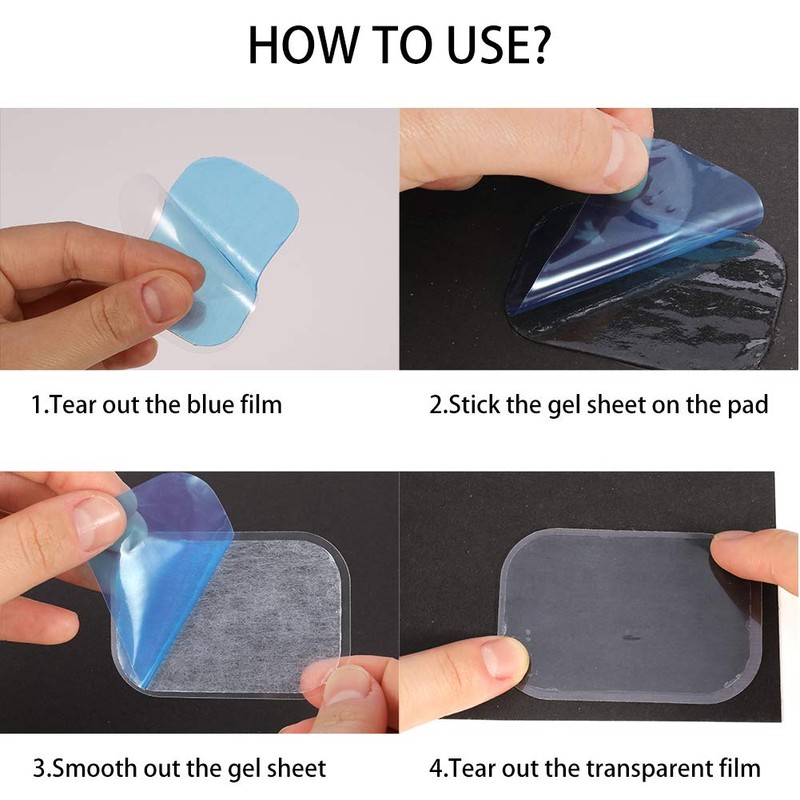 HOW TO USE?

1.Tear out the blue film

2.Stick the gel sheet on the pad

3.Smooth out the gel sheet

4.Tear out the transparent film