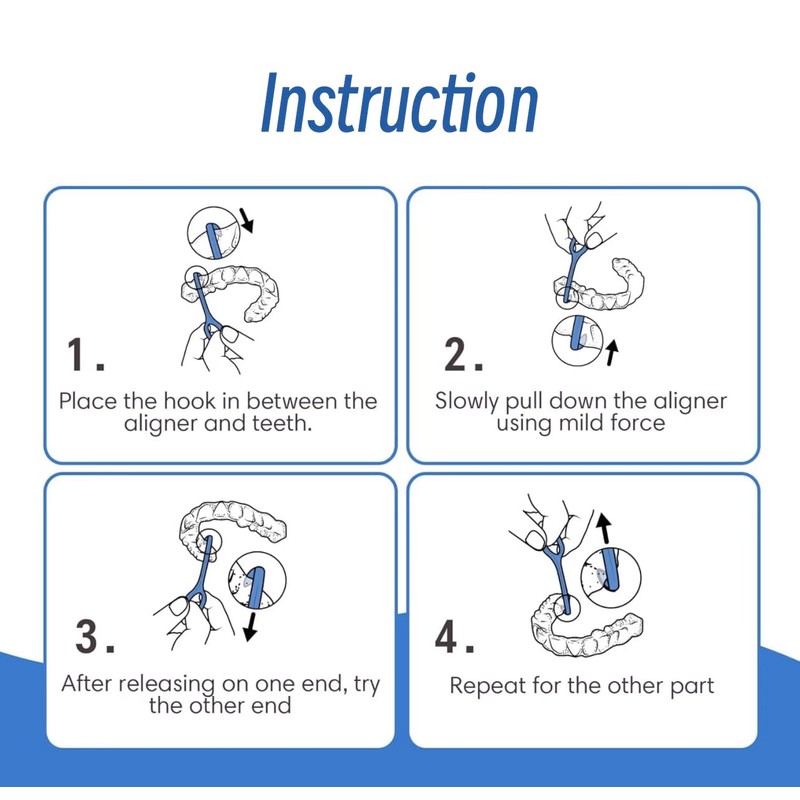 Instruction

1.

Place the hook in between the aligner and teeth.

2.

Slowly pull down the aligner using mild force

3.

After releasing on one end, try the other end

4.

Repeat for the other part