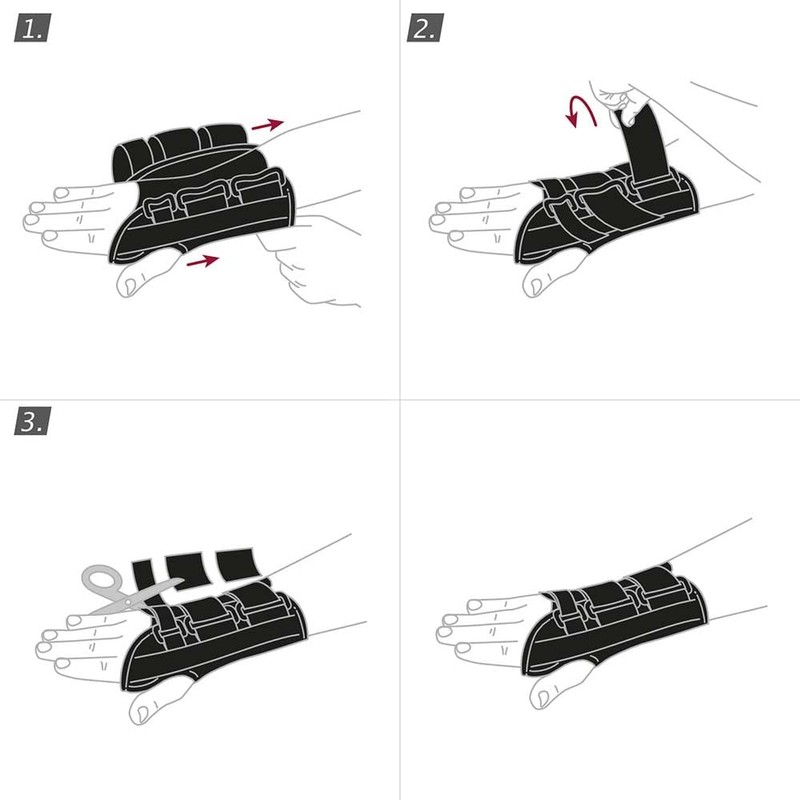 1.

2.

3.