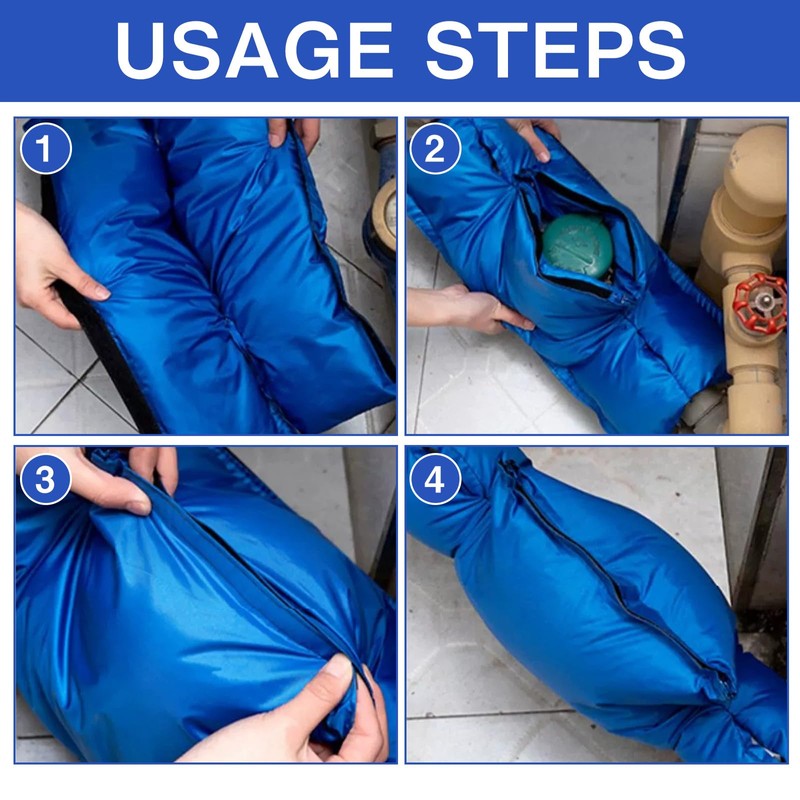 USAGE STEPS

1

2

3

4