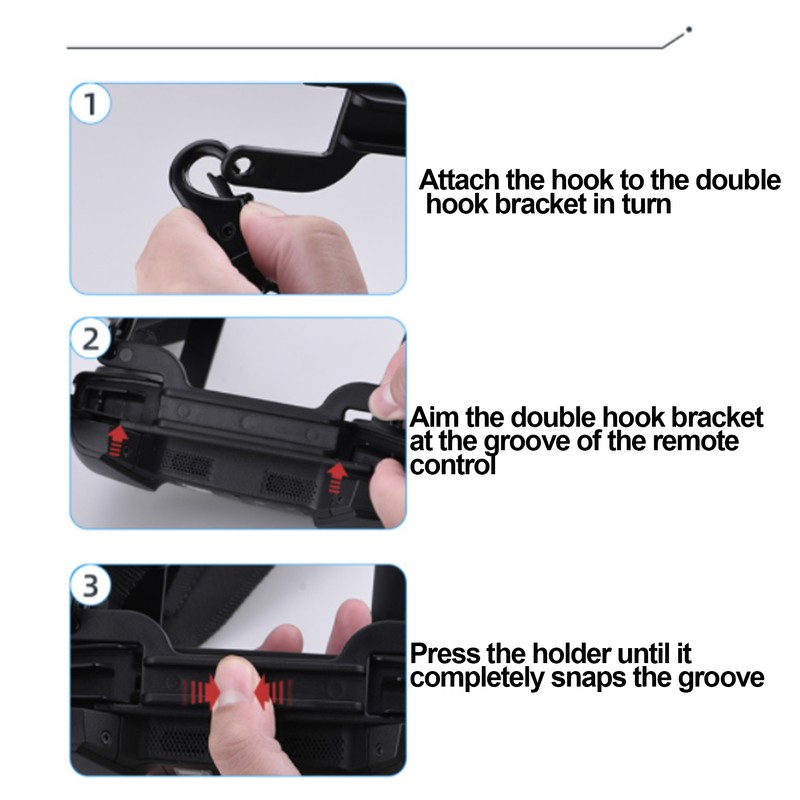 1

Attach the hook to the double hook bracket in turn

2

Aim the double hook bracket at the groove of the remote control

3

Press the holder until it completely snaps the groove