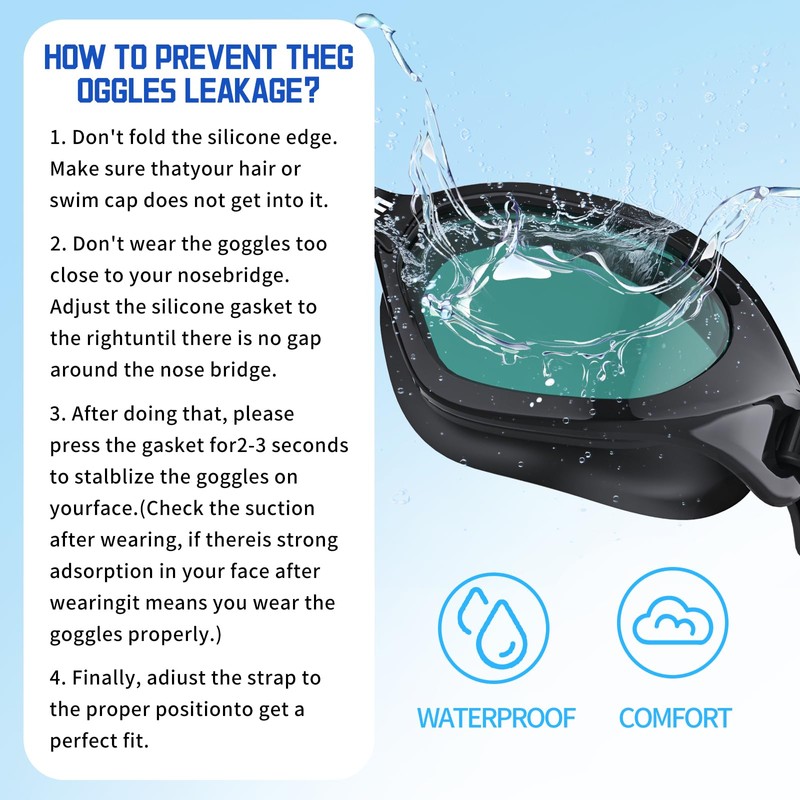 HOW TO PREVENT THEG OGGLES LEAKAGE?

1. Don't fold the silicone edge. Make sure thatyour hair or swim cap does not get into it.

2. Don't wear the goggles too close to your nosebridge. Adjust the silicone gasket to the rightuntil there is no gap around the nose bridge.

3. After doing that, please press the gasket for2-3 seconds to stalblize the goggles on yourface.(Check the suction after wearing, if thereis strong adsorption in your face after wearingit means you wear the goggles properly.)

4. Finally, adiust the strap to the proper positionto get a perfect fit.

WATERPROOF

COMFORT