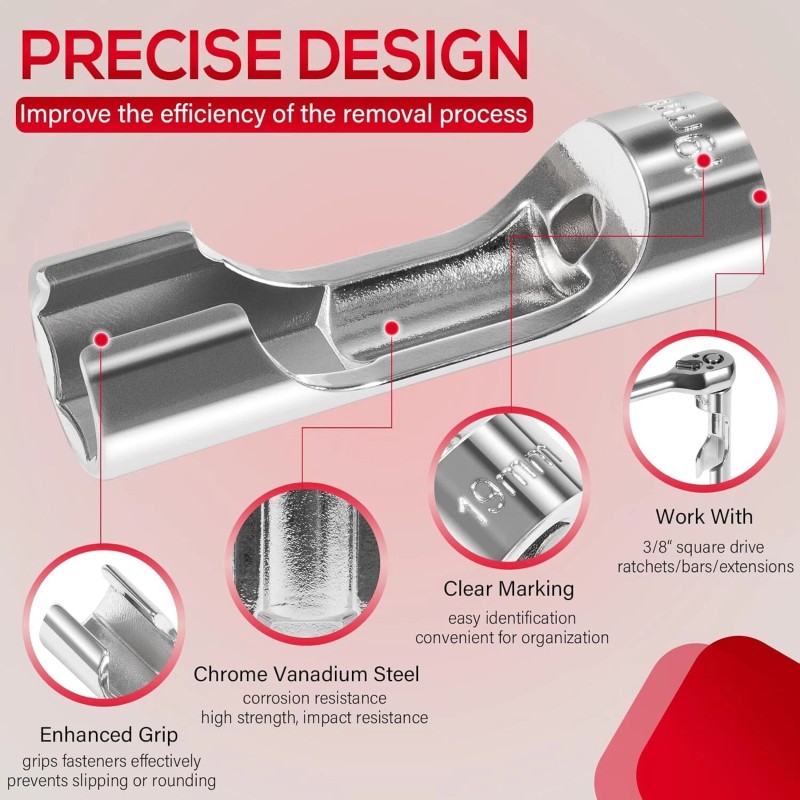 PRECISE DESIGN

Improve the efficiency of the removal process

19mm

19mm

Work With
3/8" square drive ratchets/bars/extensions

Clear Marking
easy identification
convenient for organization

Chrome Vanadium Steel
corrosion resistance
high strength, impact resistance

Enhanced Grip
grips fasteners effectively
prevents slipping or rounding