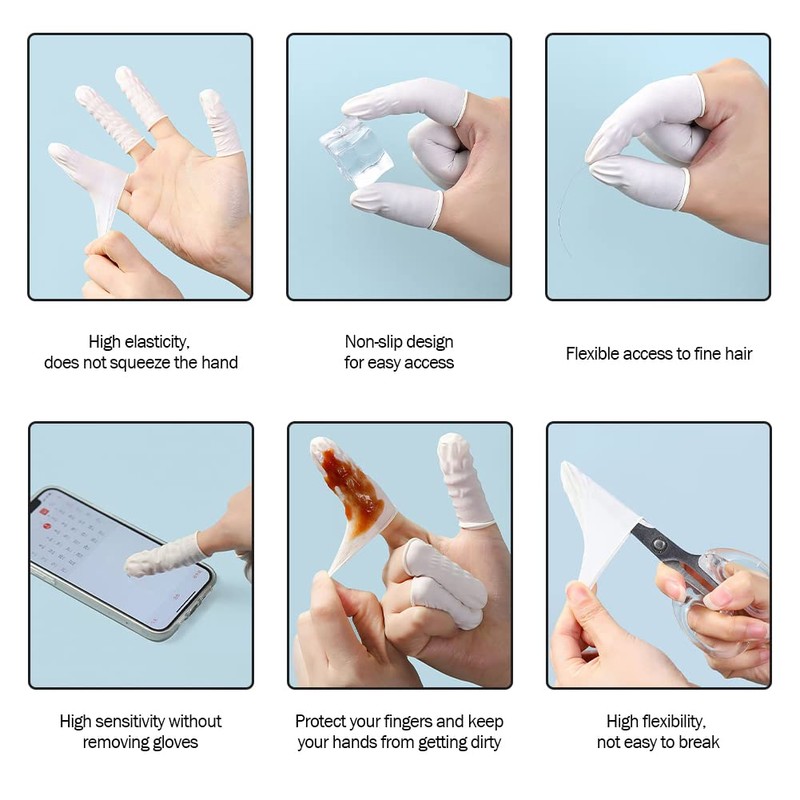 High elasticity,
does not squeeze the hand

Non-slip design
for easy access

Flexible access to fine hair

High sensitivity without
removing gloves

Protect your fingers and keep
your hands from getting dirty

High flexibility,
not easy to break