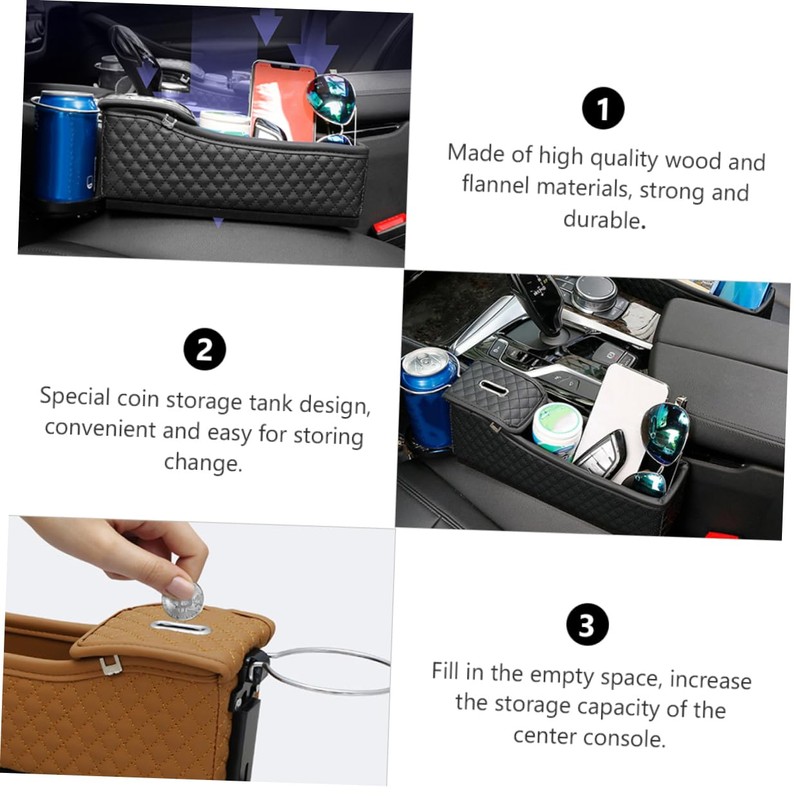 1

Made of high quality wood and flannel materials, strong and durable.

2

Special coin storage tank design, convenient and easy for storing change.

3

Fill in the empty space, increase the storage capacity of the center console.