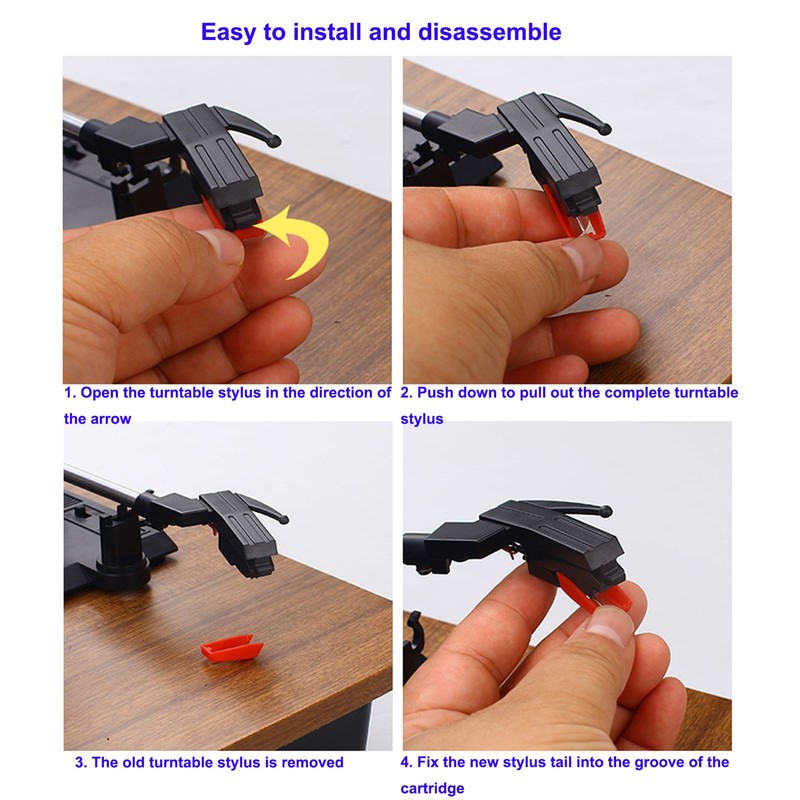 Easy to install and disassemble

1. Open the turntable stylus in the direction of the arrow

2. Push down to pull out the complete turntable stylus

3. The old turntable stylus is removed

4. Fix the new stylus tail into the groove of the cartridge