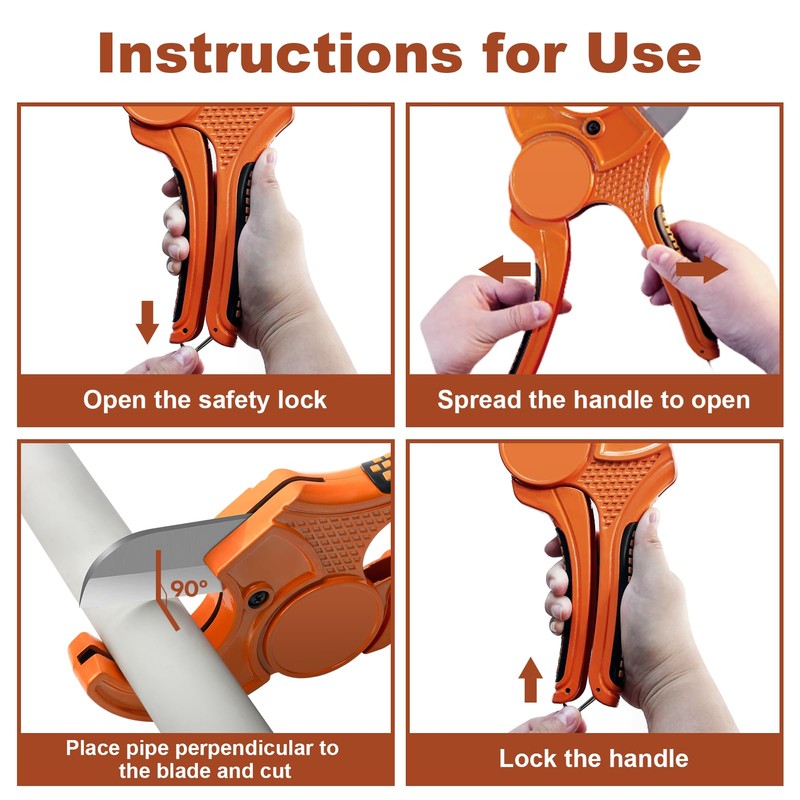 Instructions for Use

Open the safety lock

Spread the handle to open

90°

Place pipe perpendicular to the blade and cut

Lock the handle