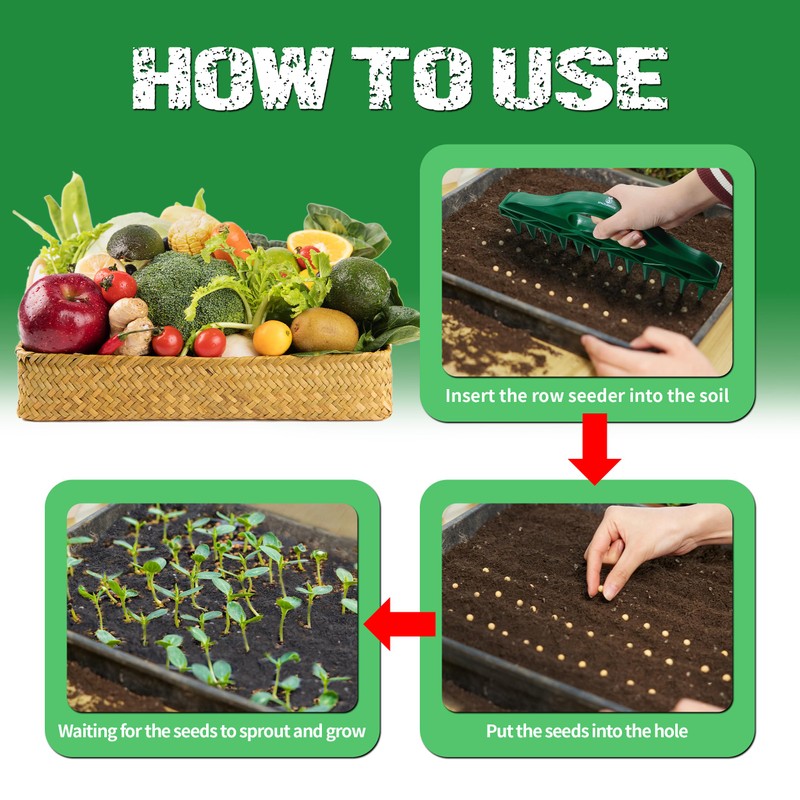 HOW TO USE

Insert the row seeder into the soil

Put the seeds into the hole

Waiting for the seeds to sprout and grow