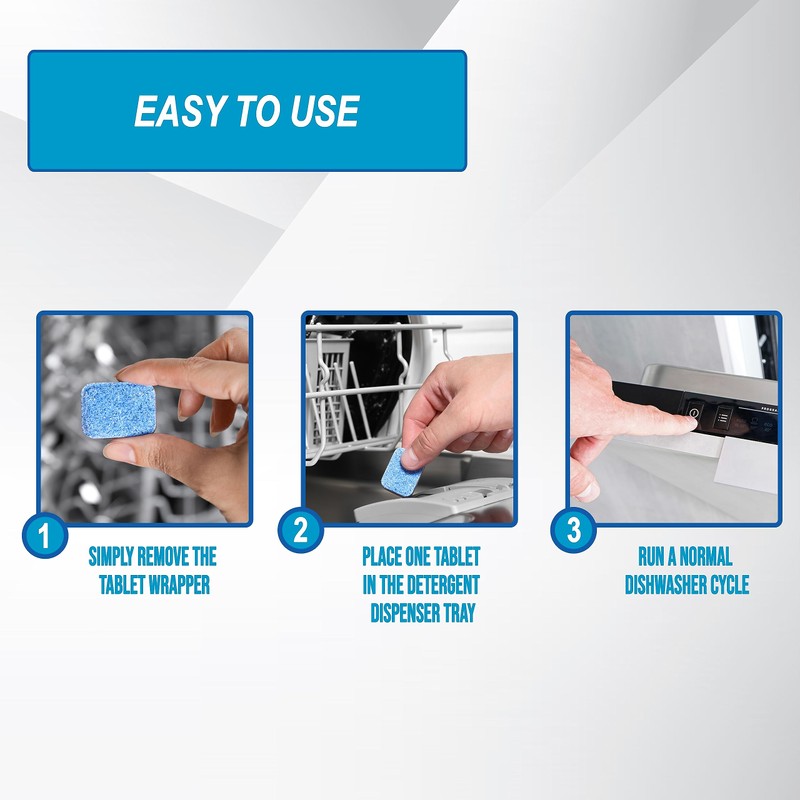 EASY TO USE

1

SIMPLY REMOVE THE TABLET WRAPPER

2

PLACE ONE TABLET IN THE DETERGENT DISPENSER TRAY

3

RUN A NORMAL DISHWASHER CYCLE