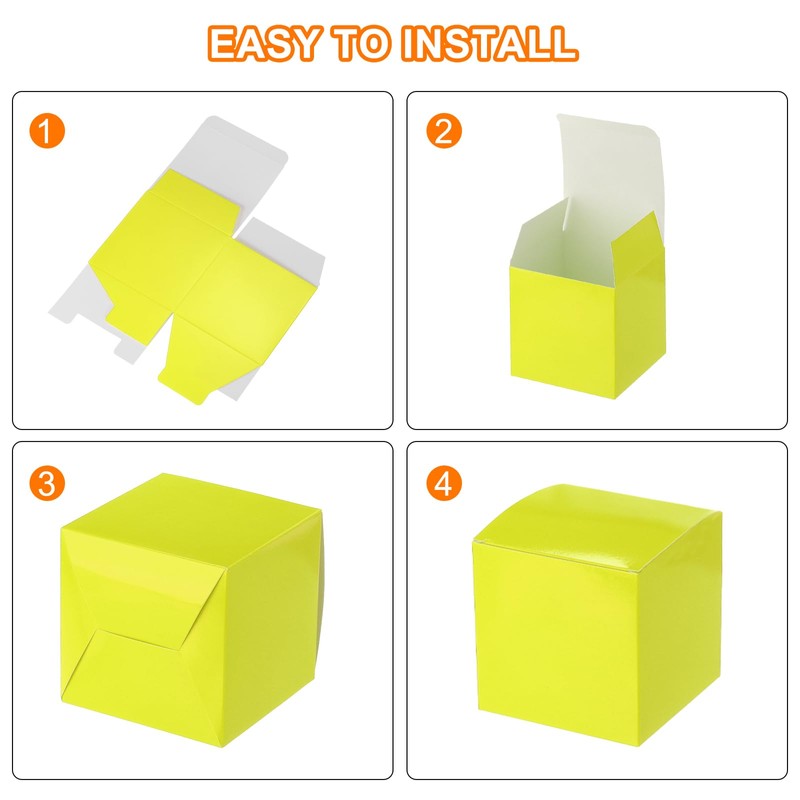 EASY TO INSTALL

1

2

3

4