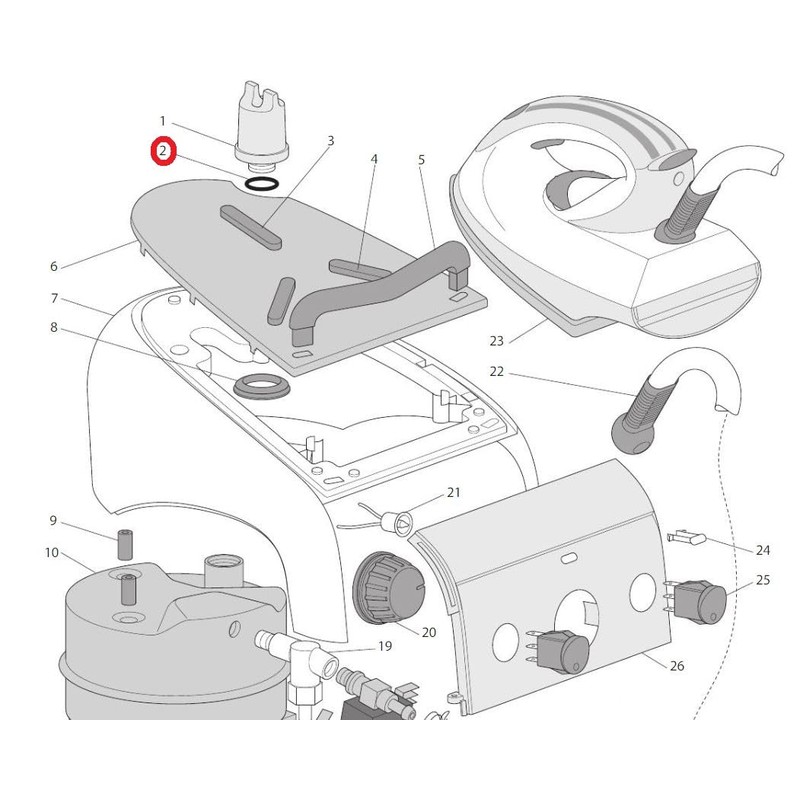 1
2
3
4
5
6
7
8
23
22
21
9
10
24
25
20
19
26