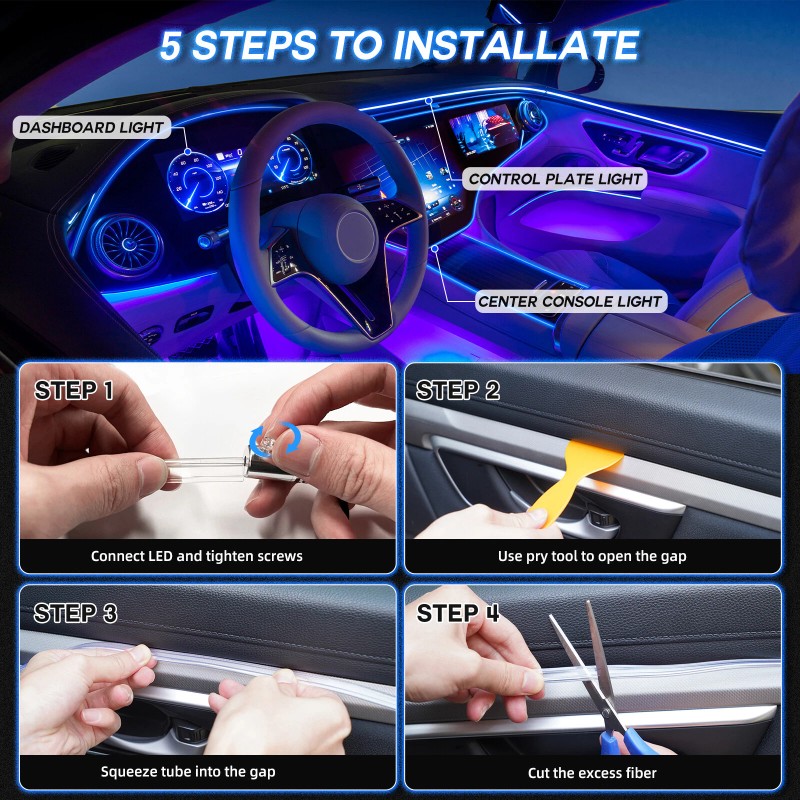 5 STEPS TO INSTALLATE

DASHBOARD LIGHT

CONTROL PLATE LIGHT

CENTER CONSOLE LIGHT

STEP 1

Connect LED and tighten screws

STEP 2

Use pry tool to open the gap

STEP 3

Squeeze tube into the gap

STEP 4

Cut the excess fiber