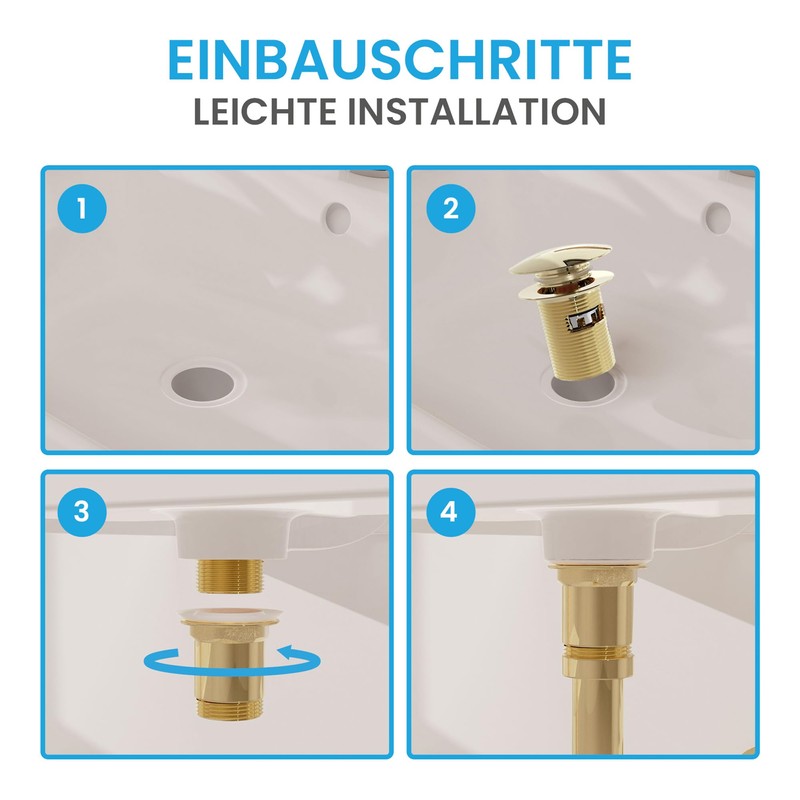 EINBAUSCHRITTE
LEICHTE INSTALLATION

1

2

3

4