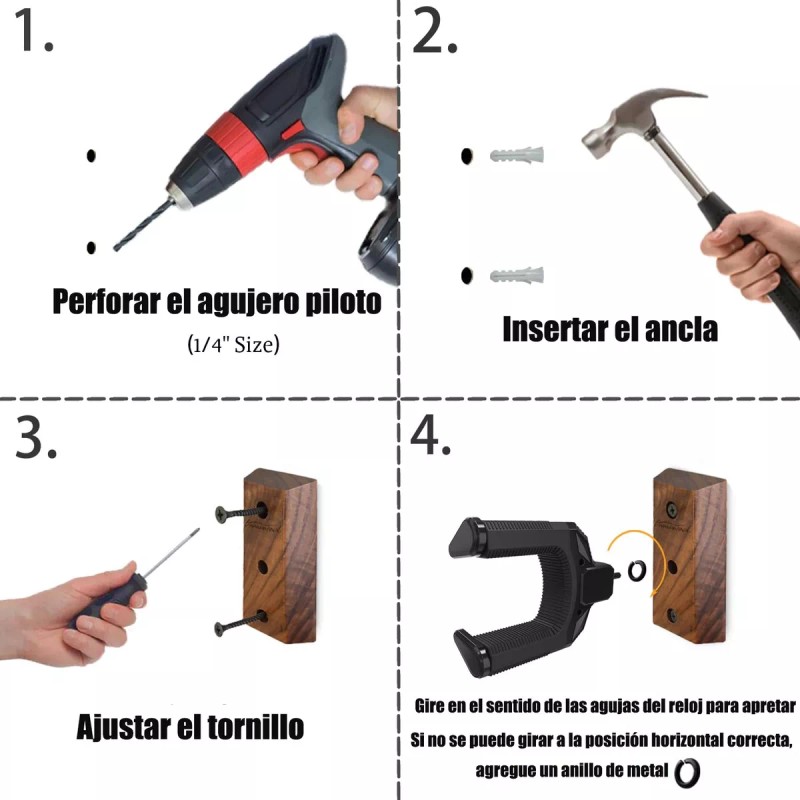 1.

Perforar el agujero piloto

(1/4" Size)

2.

Insertar el ancla

3.

Ajustar el tornillo

4.

Gire en el sentido de las agujas del reloj para apretar

Si no se puede girar a la posición horizontal correcta, agregue un anillo de metal