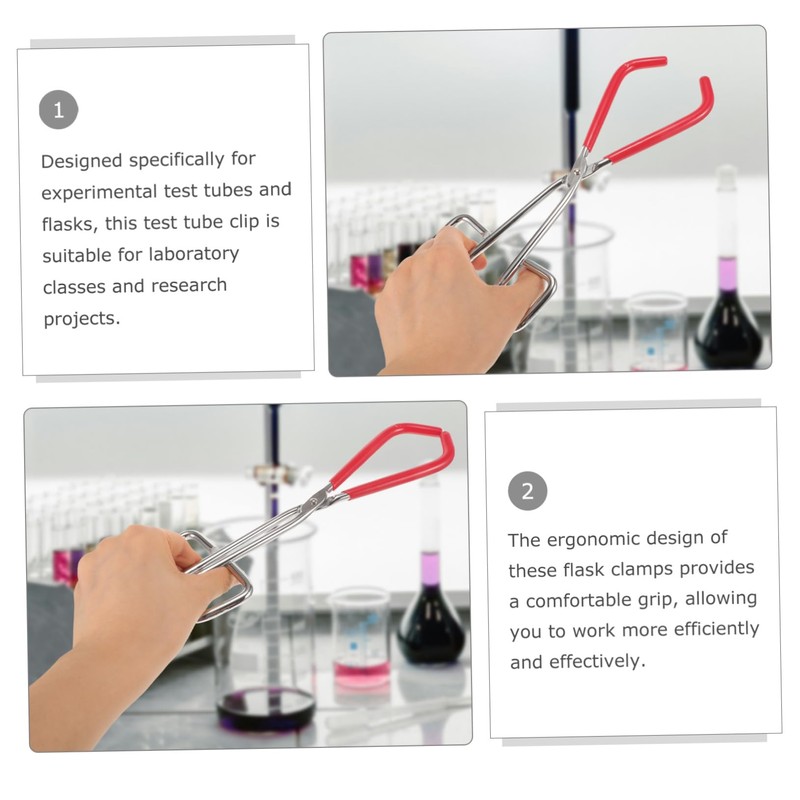 1

Designed specifically for experimental test tubes and flasks, this test tube clip is suitable for laboratory classes and research projects.

2

The ergonomic design of these flask clamps provides a comfortable grip, allowing you to work more efficiently and effectively.