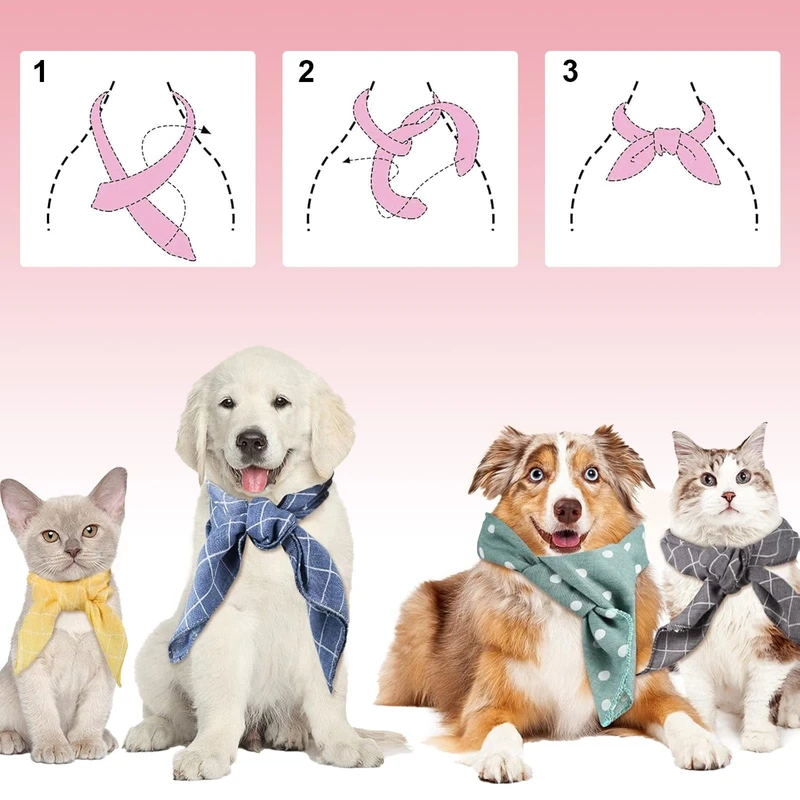 1

2

3